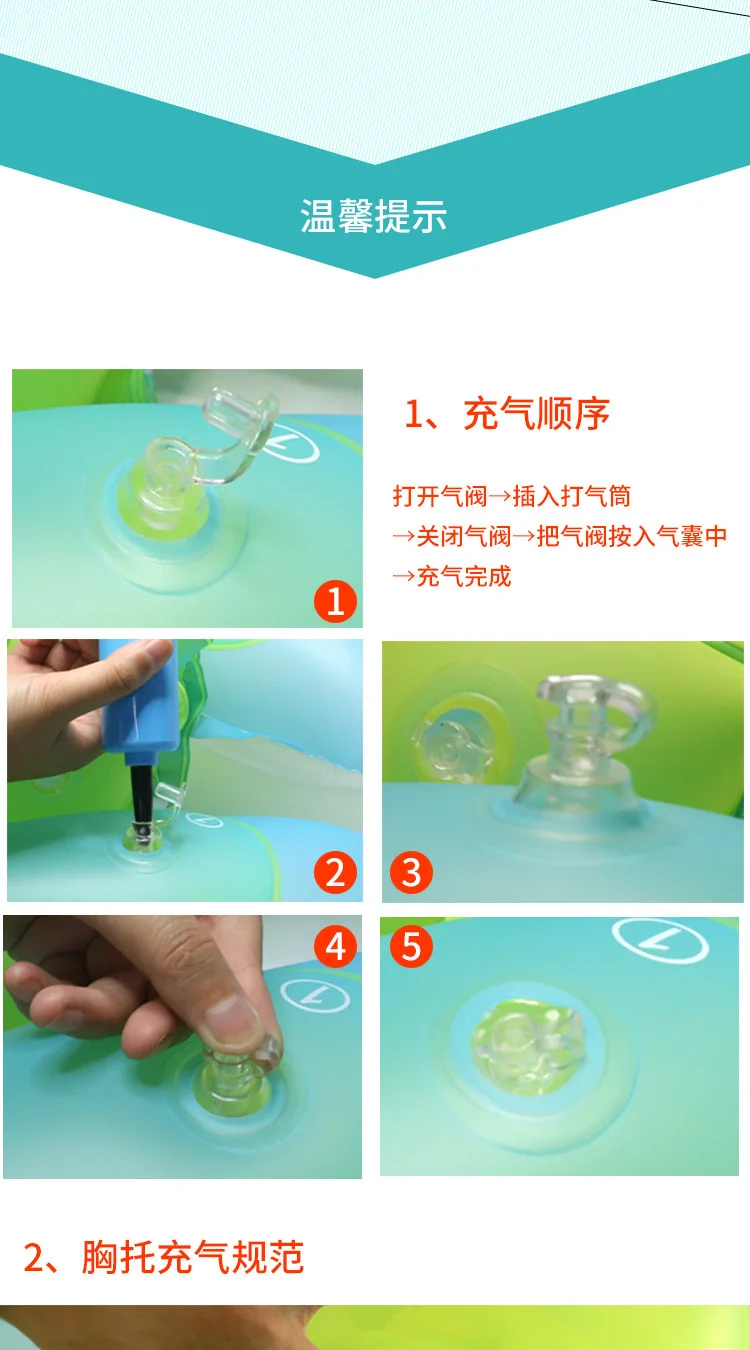 温馨提示

1、充气顺序

打开气阀→插入打气筒
→关闭气阀→把气阀按入气囊中
→充气完成

1

2

3

4

5

2、胸托充气规范