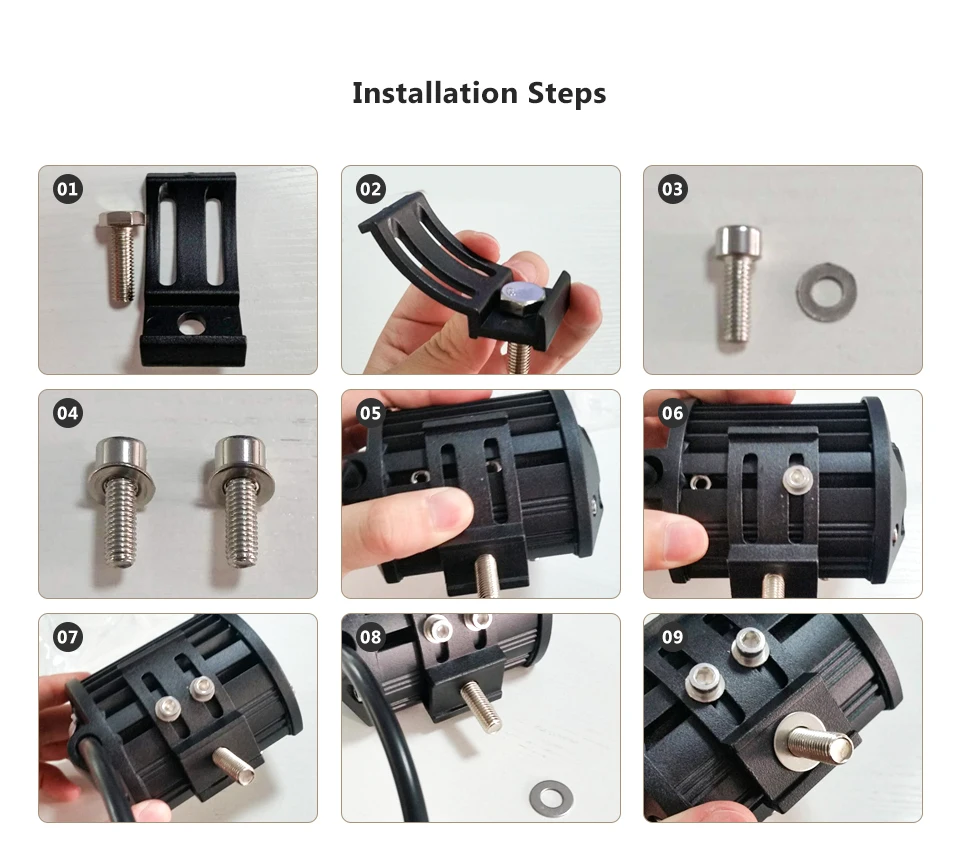 Installation Steps

01

02

03

04

05

06

07

08

09