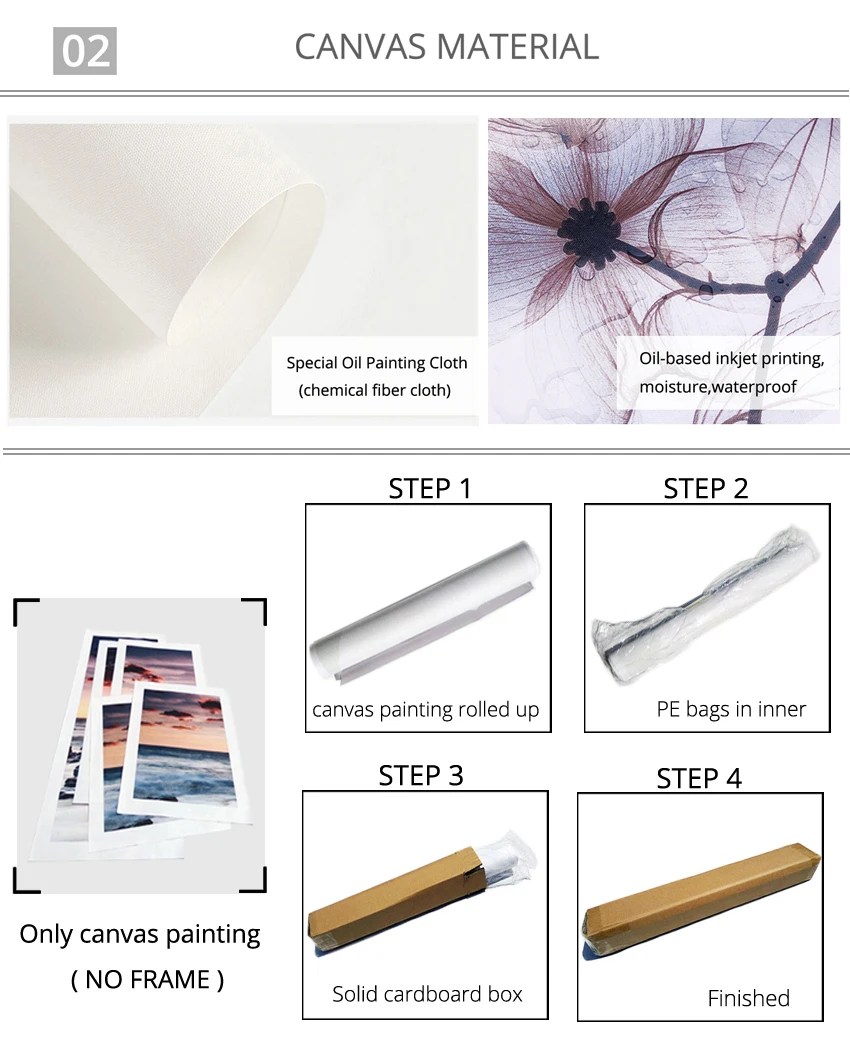 02

CANVAS MATERIAL

Special Oil Painting Cloth
(chemical fiber cloth)

Oil-based inkjet printing,
moisture,waterproof

Only canvas painting
( NO FRAME )

STEP 1
canvas painting rolled up

STEP 2
PE bags in inner

STEP 3
Solid cardboard box

STEP 4
Finished