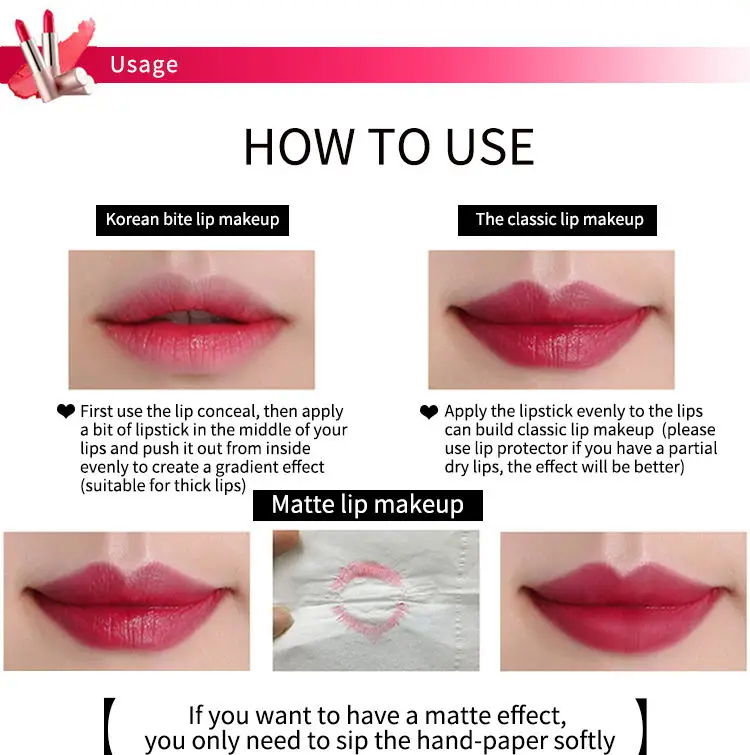 Usage

HOW TO USE

Korean bite lip makeup

❤ First use the lip conceal, then apply a bit of lipstick in the middle of your lips and push it out from inside evenly to create a gradient effect (suitable for thick lips)

The classic lip makeup

❤ Apply the lipstick evenly to the lips can build classic lip makeup (please use lip protector if you have a partial dry lips, the effect will be better)

Matte lip makeup

【 If you want to have a matte effect, you only need to sip the hand-paper softly 】