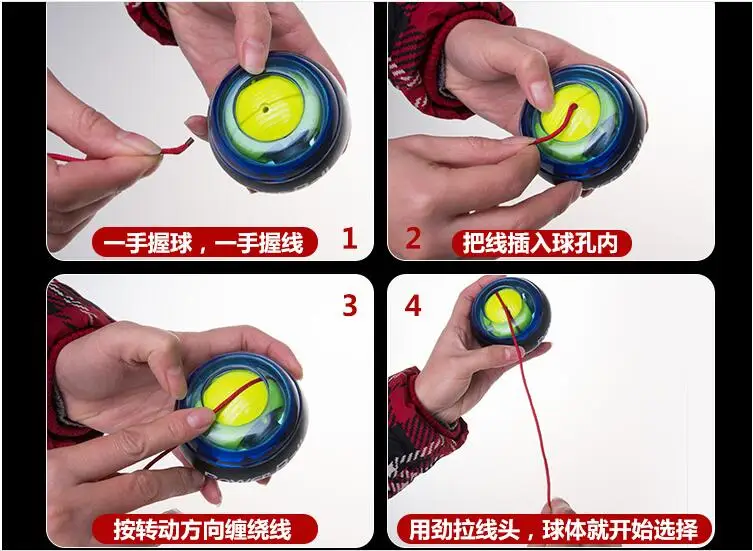 一手握球，一手握线 1

2 把线插入球孔内

3

按转动方向缠绕线

4

用劲拉线头，球体就开始选择