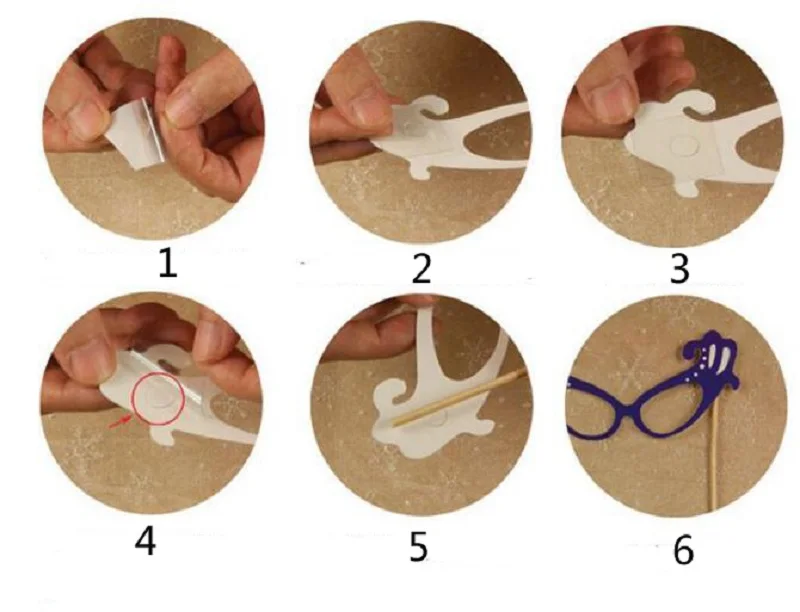 1
2
3
4
5
6