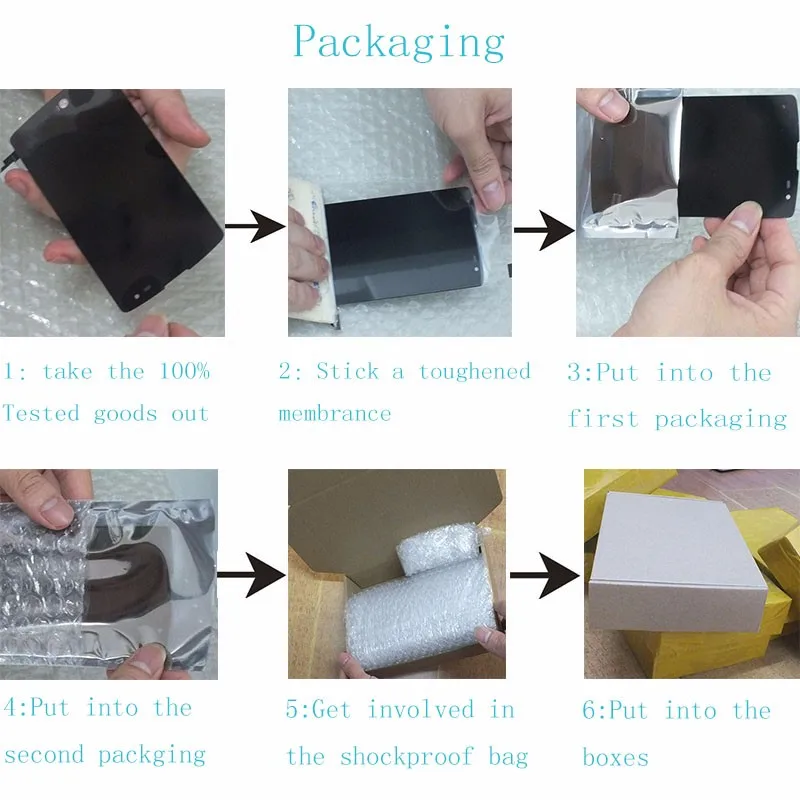 Packaging

1: take the 100% Tested goods out

2: Stick a toughened membrance

3:Put into the first packaging

4:Put into the second packging

5:Get involved in the shockproof bag

6:Put into the boxes