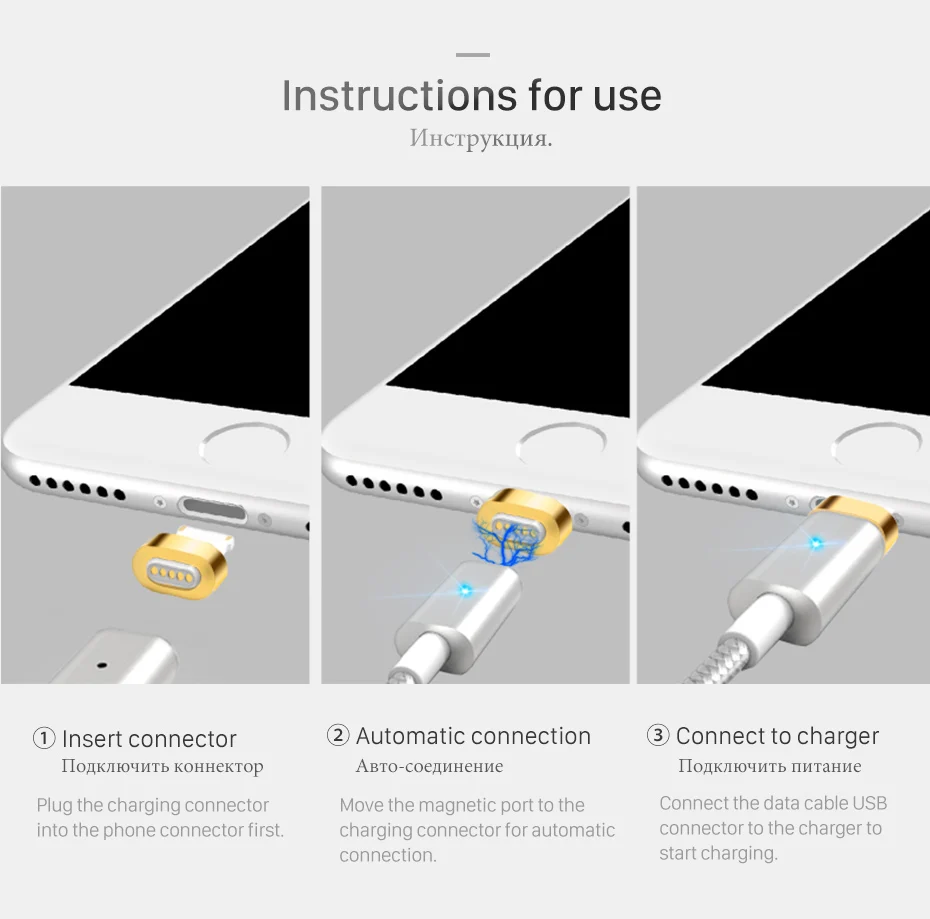 Instructions for use
Инструкция.

① Insert connector
Подключить коннектор

Plug the charging connector into the phone connector first.

② Automatic connection
Авто-соединение

Move the magnetic port to the charging connector for automatic connection.

③ Connect to charger
Подключить питание

Connect the data cable USB connector to the charger to start charging.