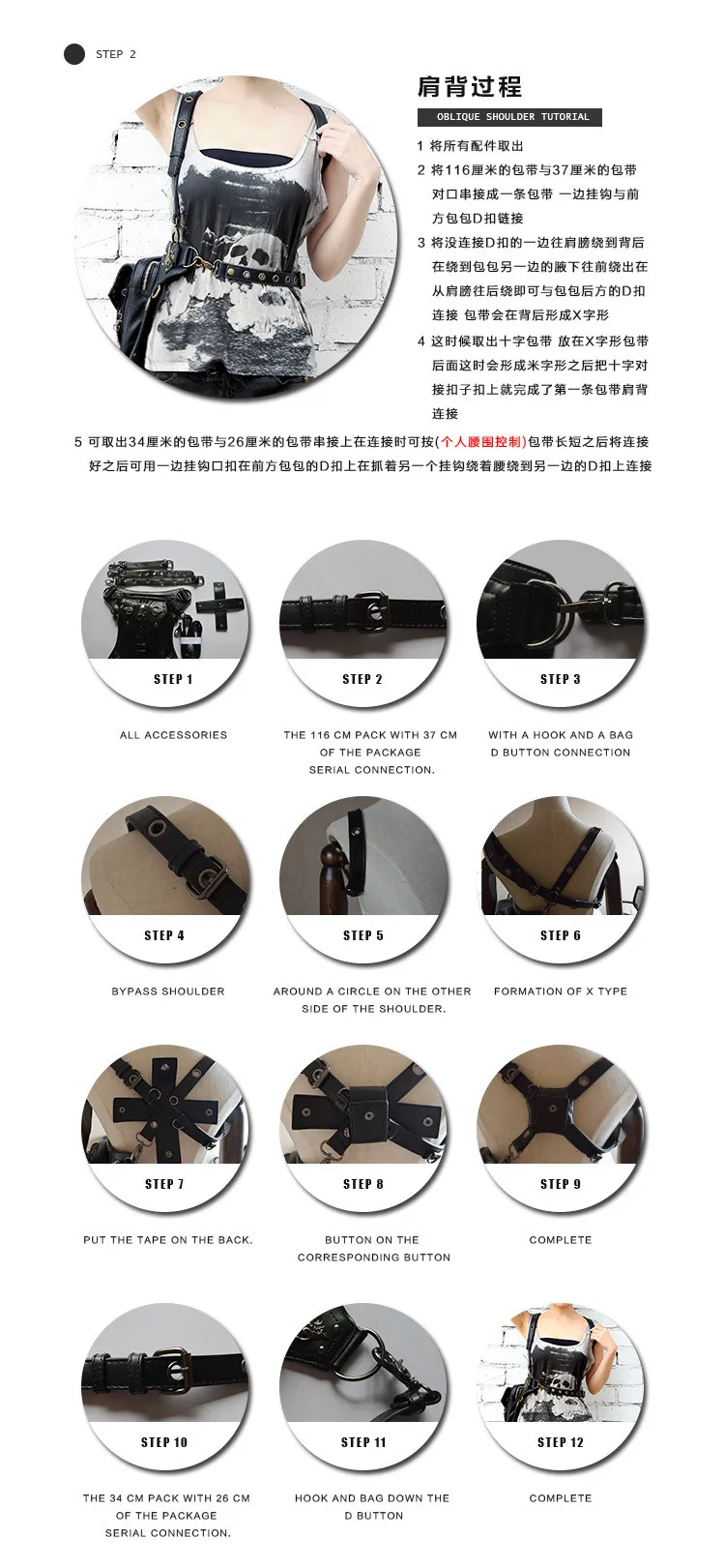 STEP 2

肩背过程

OBLIQUE SHOULDER TUTORIAL

1 将所有配件取出

2 将116厘米的包带与37厘米的包带对口串接成一条包带 一边挂钩与前方包包D扣链接

3 将没连接D扣的一边往肩膀绕到背后在绕到包包另一边的腋下往前绕出在从肩膀往后绕即可与包包后方的D扣连接 包带会在背后形成X字形

4 这时候取出十字包带 放在X字形包带后面这时会形成米字形之后把十字对接扣子扣上就完成了第一条包带肩背连接

5 可取出34厘米的包带与26厘米的包带串接上在连接时可按(个人腰围控制)包带长短之后将连接好之后可用一边挂钩口扣在前方包包的D扣上在抓着另一个挂钩绕着腰绕到另一边的D扣上连接

STEP 1
ALL ACCESSORIES

STEP 2
THE 116 CM PACK WITH 37 CM OF THE PACKAGE SERIAL CONNECTION.

STEP 3
WITH A HOOK AND A BAG D BUTTON CONNECTION

STEP 4
BYPASS SHOULDER

STEP 5
AROUND A CIRCLE ON THE OTHER SIDE OF THE SHOULDER.

STEP 6
FORMATION OF X TYPE

STEP 7
PUT THE TAPE ON THE BACK.

STEP 8
BUTTON ON THE CORRESPONDING BUTTON

STEP 9
COMPLETE

STEP 10
THE 34 CM PACK WITH 26 CM OF THE PACKAGE SERIAL CONNECTION.

STEP 11
HOOK AND BAG DOWN THE D BUTTON

STEP 12
COMPLETE