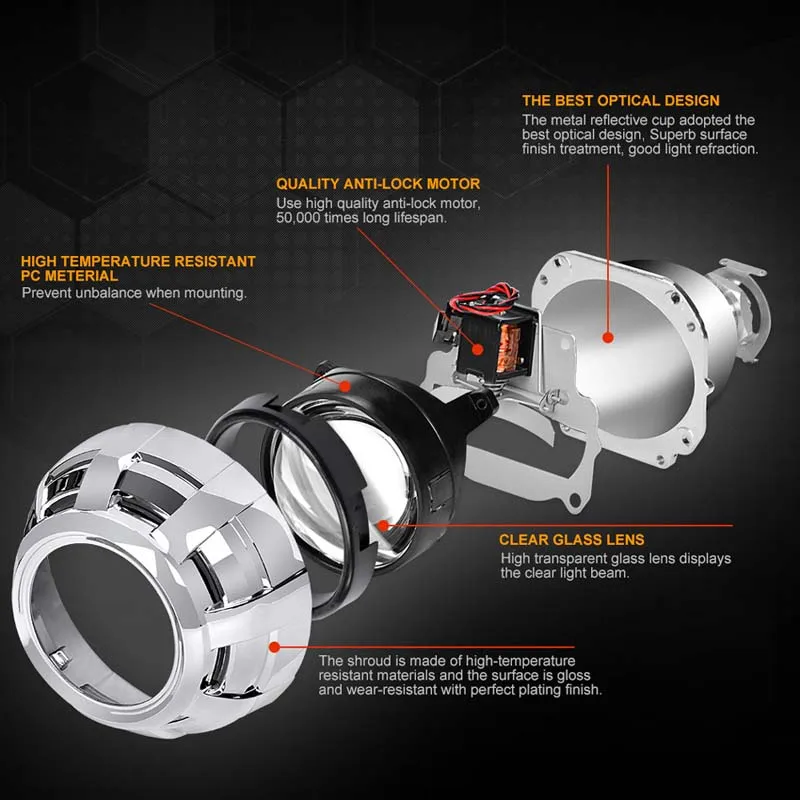 THE BEST OPTICAL DESIGN
The metal reflective cup adopted the best optical design, Superb surface finish treatment, good light refraction.

QUALITY ANTI-LOCK MOTOR
Use high quality anti-lock motor, 50,000 times long lifespan.

HIGH TEMPERATURE RESISTANT PC METERIAL
Prevent unbalance when mounting.

CLEAR GLASS LENS
High transparent glass lens displays the clear light beam.

The shroud is made of high-temperature resistant materials and the surface is gloss and wear-resistant with perfect plating finish.