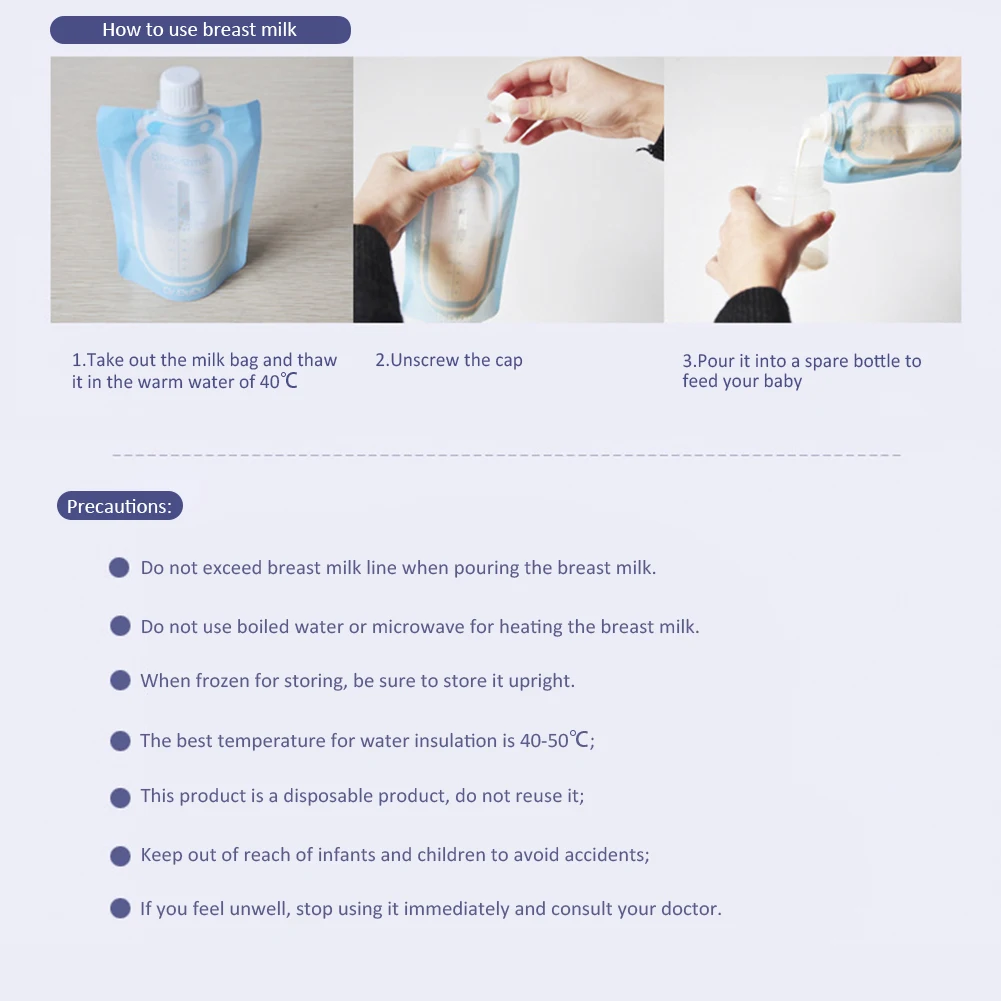 How to use breast milk

1.Take out the milk bag and thaw it in the warm water of 40℃

2.Unscrew the cap

3.Pour it into a spare bottle to feed your baby

Precautions:

Do not exceed breast milk line when pouring the breast milk.

Do not use boiled water or microwave for heating the breast milk.

When frozen for storing, be sure to store it upright.

The best temperature for water insulation is 40-50℃;

This product is a disposable product, do not reuse it;

Keep out of reach of infants and children to avoid accidents;

If you feel unwell, stop using it immediately and consult your doctor.