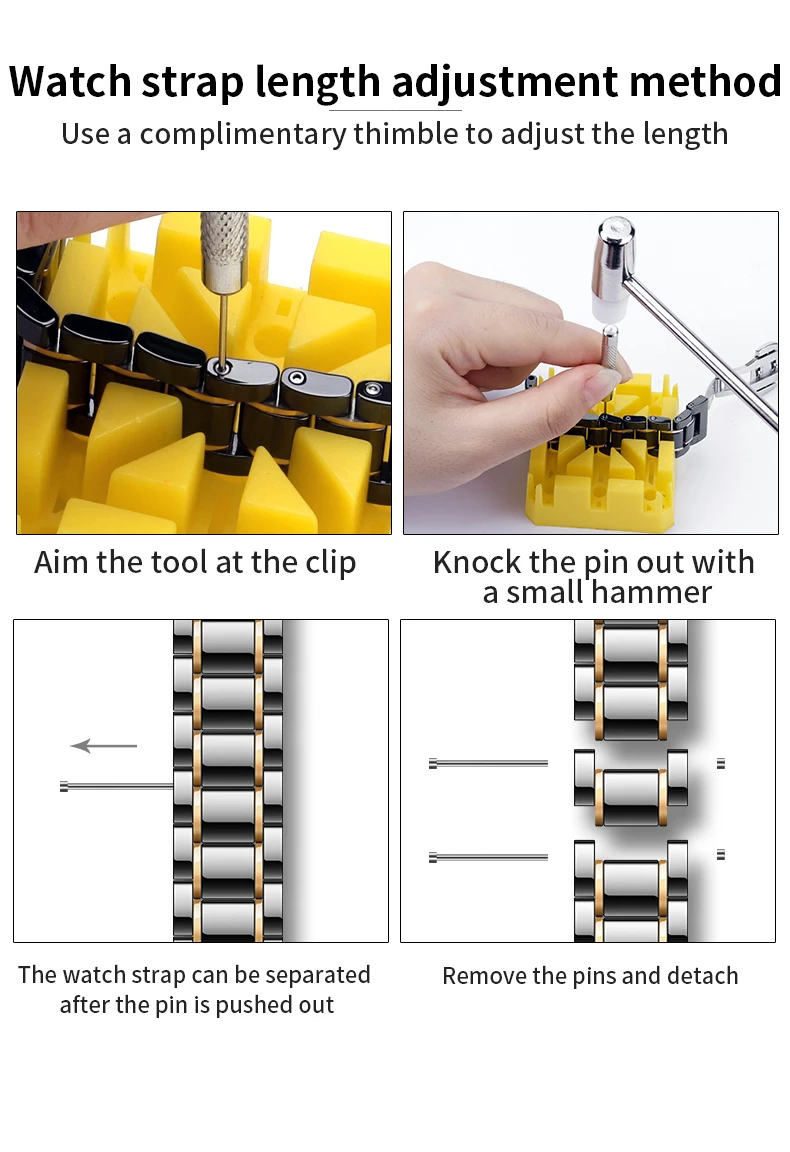 Watch strap length adjustment method
Use a complimentary thimble to adjust the length

Aim the tool at the clip

Knock the pin out with a small hammer

The watch strap can be separated after the pin is pushed out

Remove the pins and detach