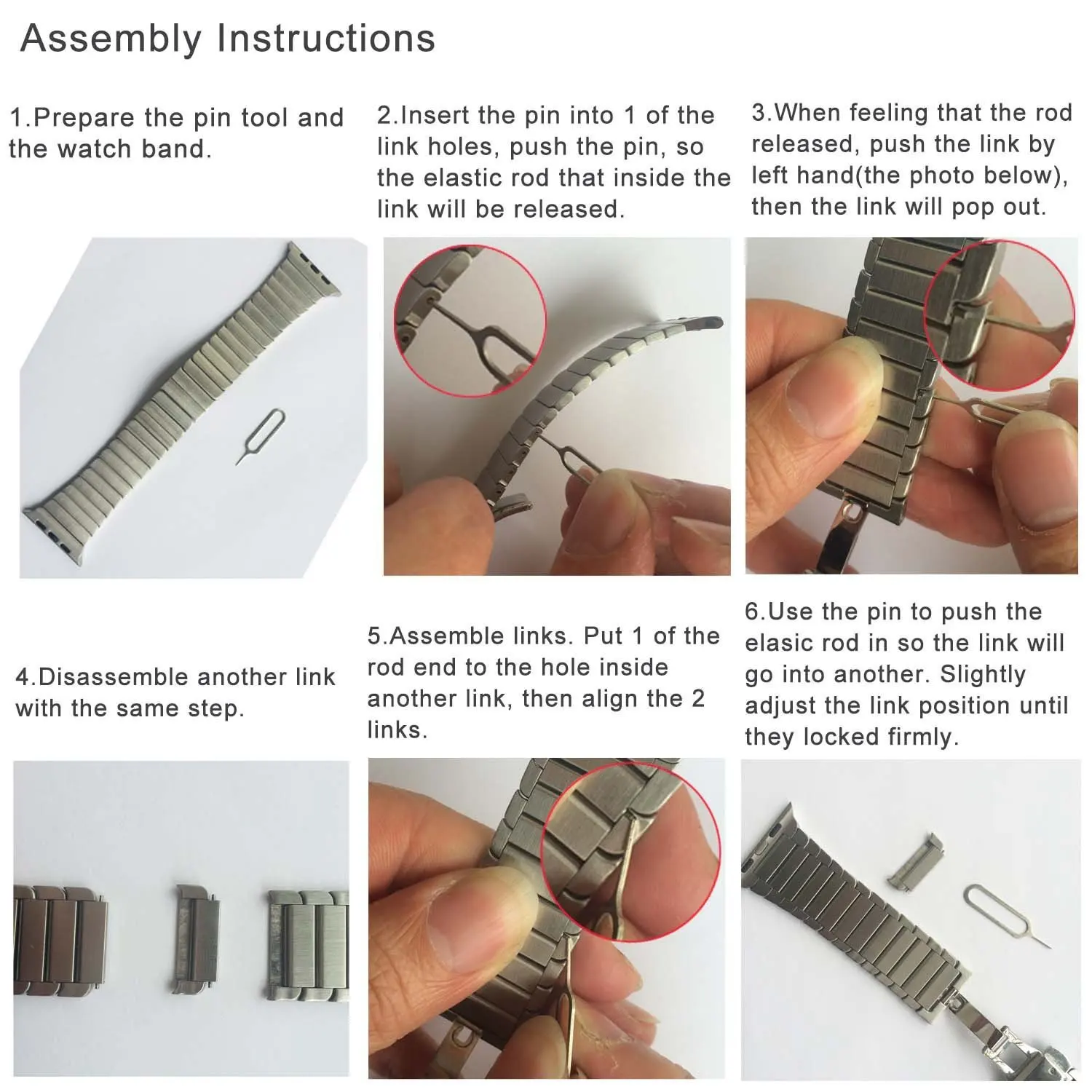 Assembly Instructions

1.Prepare the pin tool and the watch band.

2.Insert the pin into 1 of the link holes, push the pin, so the elastic rod that inside the link will be released.

3.When feeling that the rod released, push the link by left hand(the photo below), then the link will pop out.

4.Disassemble another link with the same step.

5.Assemble links. Put 1 of the rod end to the hole inside another link, then align the 2 links.

6.Use the pin to push the elasic rod in so the link will go into another. Slightly adjust the link position until they locked firmly.