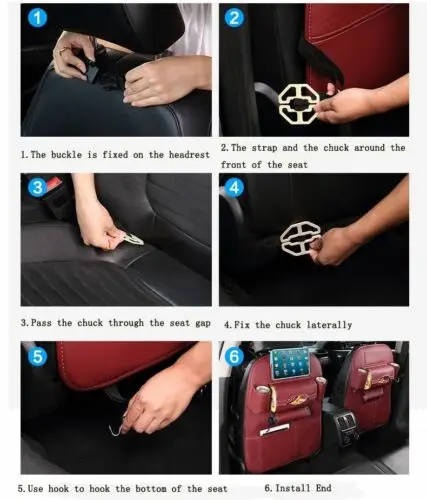 1

2

1. The buckle is fixed on the headrest

2. The strap and the chuck around the front of the seat

3

4

3. Pass the chuck through the seat gap

4. Fix the chuck laterally

5

6

5. Use hook to hook the bottom of the seat

6. Install End