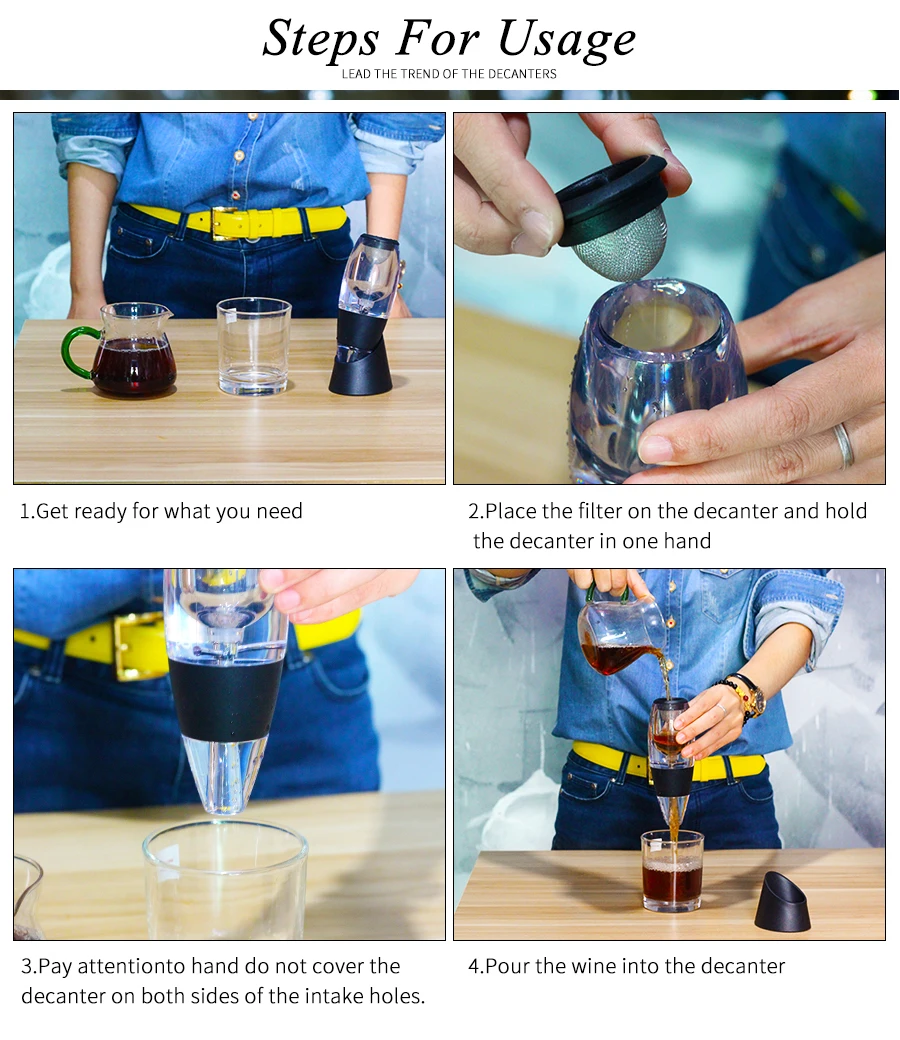 Steps For Usage
LEAD THE TREND OF THE DECANTERS

1.Get ready for what you need

2.Place the filter on the decanter and hold the decanter in one hand

3.Pay attentionto hand do not cover the decanter on both sides of the intake holes.

4.Pour the wine into the decanter