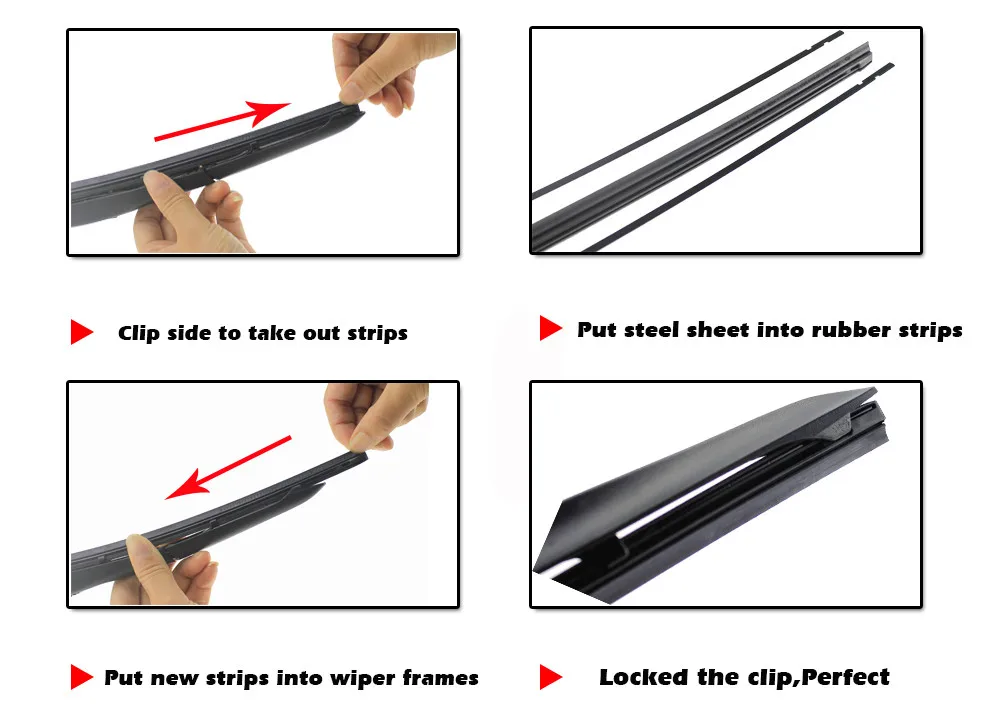 Clip side to take out strips

Put steel sheet into rubber strips

Put new strips into wiper frames

Locked the clip,Perfect