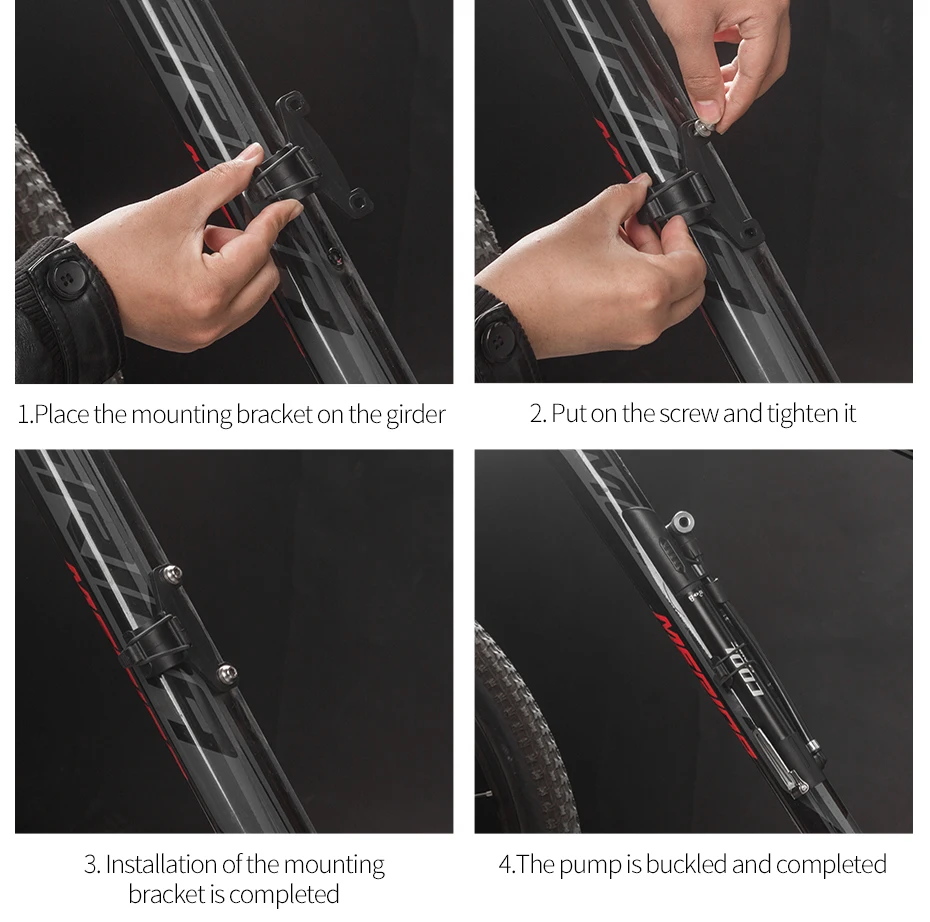 1.Place the mounting bracket on the girder

2. Put on the screw and tighten it

3. Installation of the mounting bracket is completed

4.The pump is buckled and completed