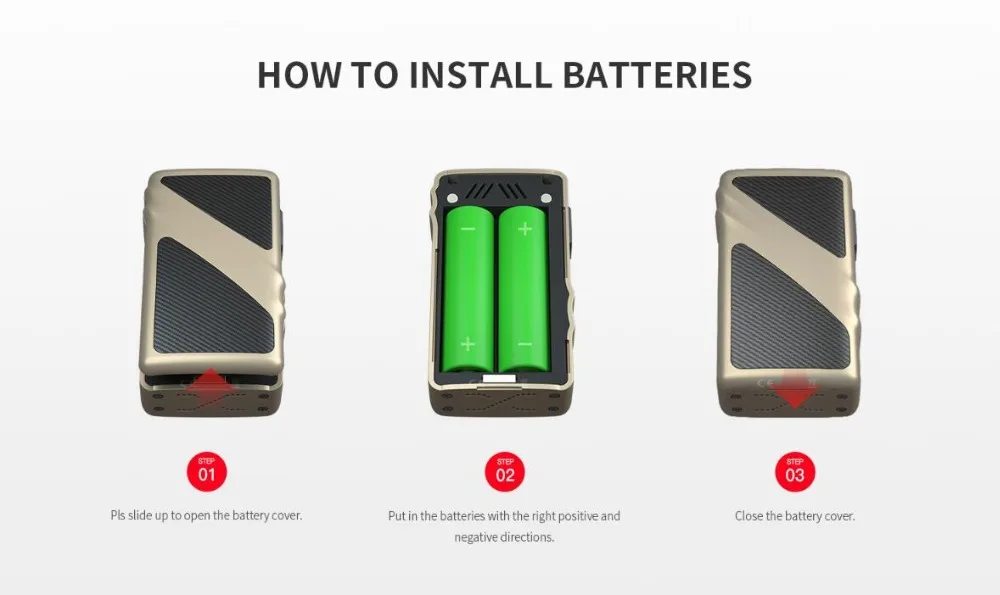 HOW TO INSTALL BATTERIES

−
+
+
−

STEP
01
Pls slide up to open the battery cover.

STEP
02
Put in the batteries with the right positive and negative directions.

STEP
03
Close the battery cover.