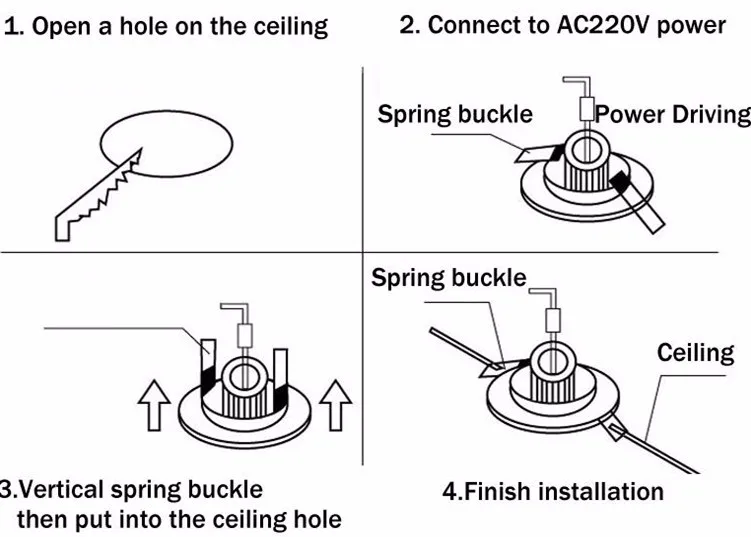 1. Open a hole on the ceiling

2. Connect to AC220V power

Spring buckle

Power Driving

Spring buckle

Ceiling

3.Vertical spring buckle then put into the ceiling hole

4.Finish installation