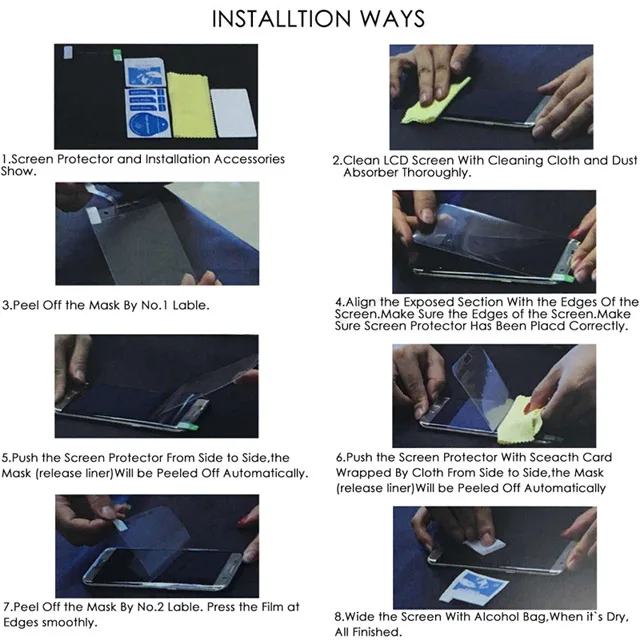 INSTALLTION WAYS

1.Screen Protector and Installation Accessories Show.

2.Clean LCD Screen With Cleaning Cloth and Dust Absorber Thoroughly.

3.Peel Off the Mask By No.1 Lable.

4.Align the Exposed Section With the Edges Of the Screen.Make Sure the Edges of the Screen.Make Sure Screen Protector Has Been Placd Correctly.

5.Push the Screen Protector From Side to Side,the Mask (release liner)Will be Peeled Off Automatically.

6.Push the Screen Protector With Sceacth Card Wrapped By Cloth From Side to Side,the Mask (release liner)Will be Peeled Off Automatically

7.Peel Off the Mask By No.2 Lable. Press the Film at Edges smoothly.

8.Wide the Screen With Alcohol Bag,When it`s Dry, All Finished.