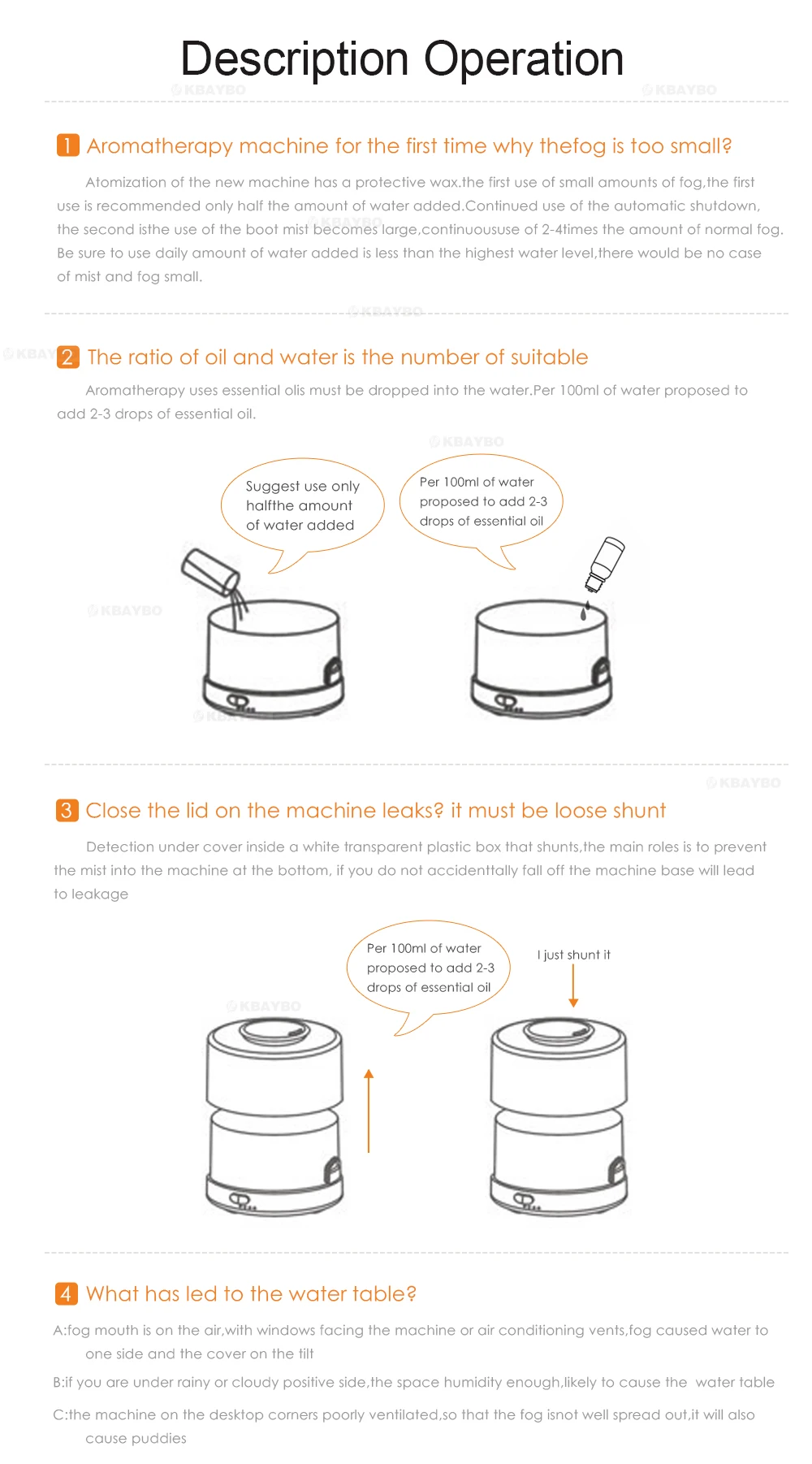 Description Operation

KBAYBO KBAYBO

1 Aromatherapy machine for the first time why thefog is too small?

Atomization of the new machine has a protective wax.the first use of small amounts of fog,the first use is recommended only half the amount of water added.Continued use of the automatic shutdown, the second isthe use of the boot mist becomes large,continuoususe of 2-4times the amount of normal fog. Be sure to use daily amount of water added is less than the highest water level,there would be no case of mist and fog small.

KBAYBO

KBAYBO

2 The ratio of oil and water is the number of suitable

Aromatherapy uses essential olis must be dropped into the water.Per 100ml of water proposed to add 2-3 drops of essential oil.

KBAYBO

Suggest use only halfthe amount of water added

Per 100ml of water proposed to add 2-3 drops of essential oil

KBAYBO

KBAYBO

3 Close the lid on the machine leaks? it must be loose shunt

Detection under cover inside a white transparent plastic box that shunts,the main roles is to prevent the mist into the machine at the bottom, if you do not accidenttally fall off the machine base will lead to leakage

Per 100ml of water proposed to add 2-3 drops of essential oil

I just shunt it

KBAYBO

4 What has led to the water table?

A:fog mouth is on the air,with windows facing the machine or air conditioning vents,fog caused water to one side and the cover on the tilt

B:if you are under rainy or cloudy positive side,the space humidity enough,likely to cause the water table

C:the machine on the desktop corners poorly ventilated,so that the fog isnot well spread out,it will also cause puddies