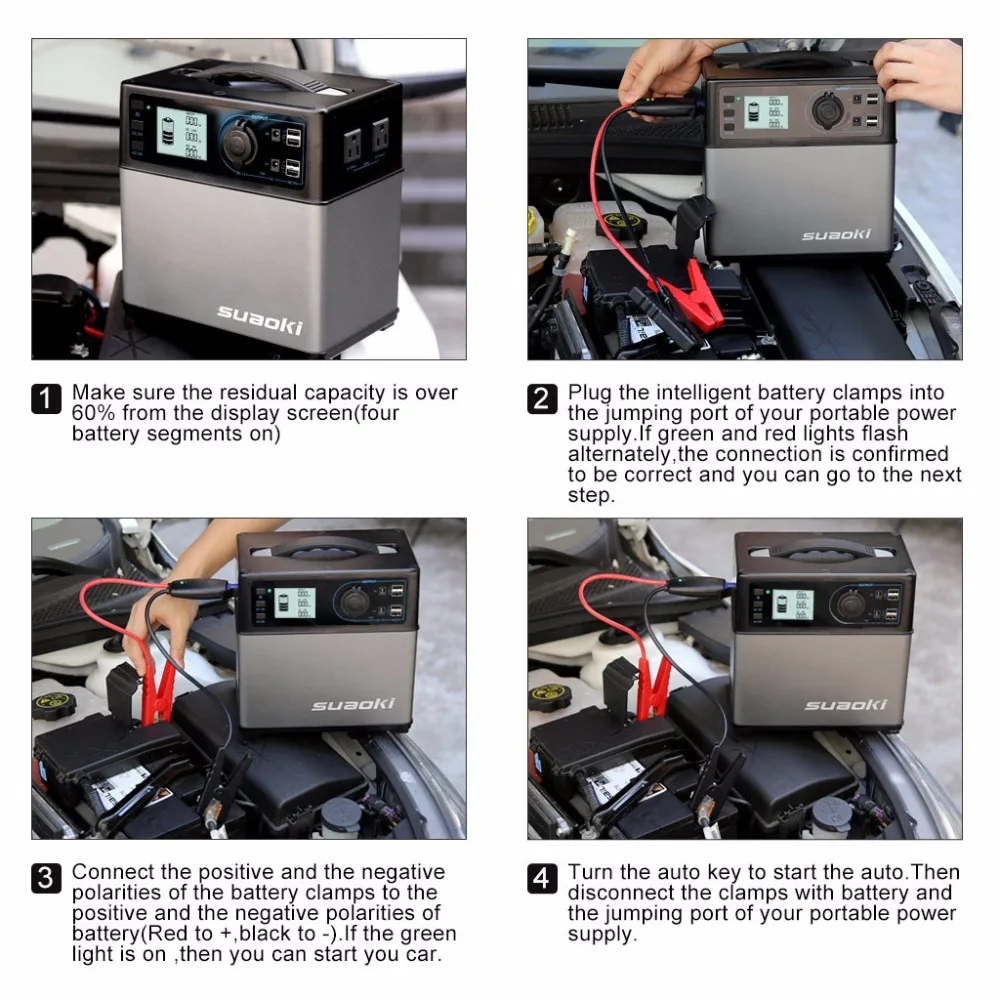 suaoki

suaoki

1 Make sure the residual capacity is over 60% from the display screen(four battery segments on)

2 Plug the intelligent battery clamps into the jumping port of your portable power supply.If green and red lights flash alternately,the connection is confirmed to be correct and you can go to the next step.

suaoki

suaoki

3 Connect the positive and the negative polarities of the battery clamps to the positive and the negative polarities of battery(Red to +,black to -).If the green light is on ,then you can start you car.

4 Turn the auto key to start the auto.Then disconnect the clamps with battery and the jumping port of your portable power supply.