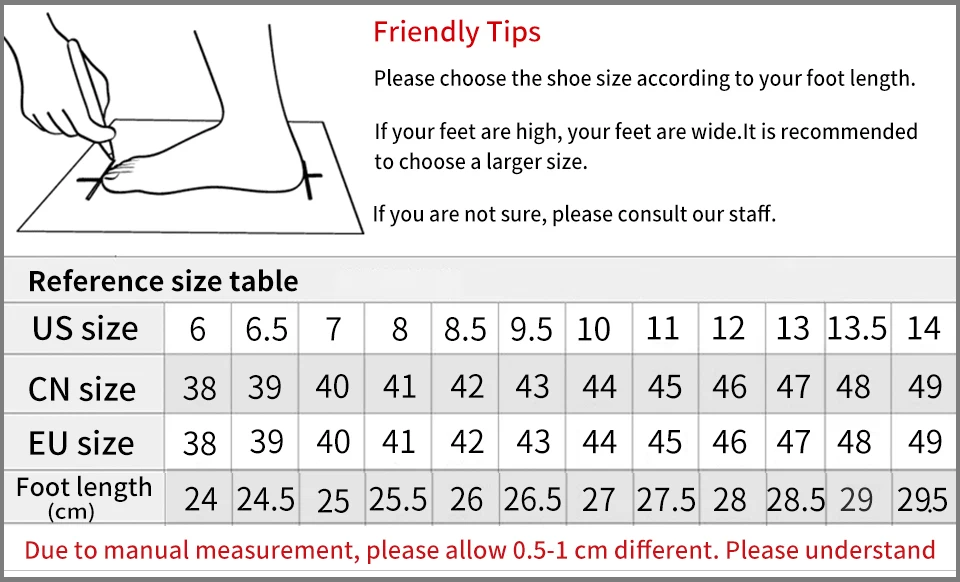 Friendly Tips

Please choose the shoe size according to your foot length.

If your feet are high, your feet are wide.It is recommended to choose a larger size.

If you are not sure, please consult our staff.

Reference size table

| US size | 6 | 6.5 | 7 | 8 | 8.5 | 9.5 | 10 | 11 | 12 | 13 | 13.5 | 14 |
|---|---|---|---|---|---|---|---|---|---|---|---|---|
| CN size | 38 | 39 | 40 | 41 | 42 | 43 | 44 | 45 | 46 | 47 | 48 | 49 |
| EU size | 38 | 39 | 40 | 41 | 42 | 43 | 44 | 45 | 46 | 47 | 48 | 49 |
| Foot length (cm) | 24 | 24.5 | 25 | 25.5 | 26 | 26.5 | 27 | 27.5 | 28 | 28.5 | 29 | 29.5 |

Due to manual measurement, please allow 0.5-1 cm different. Please understand