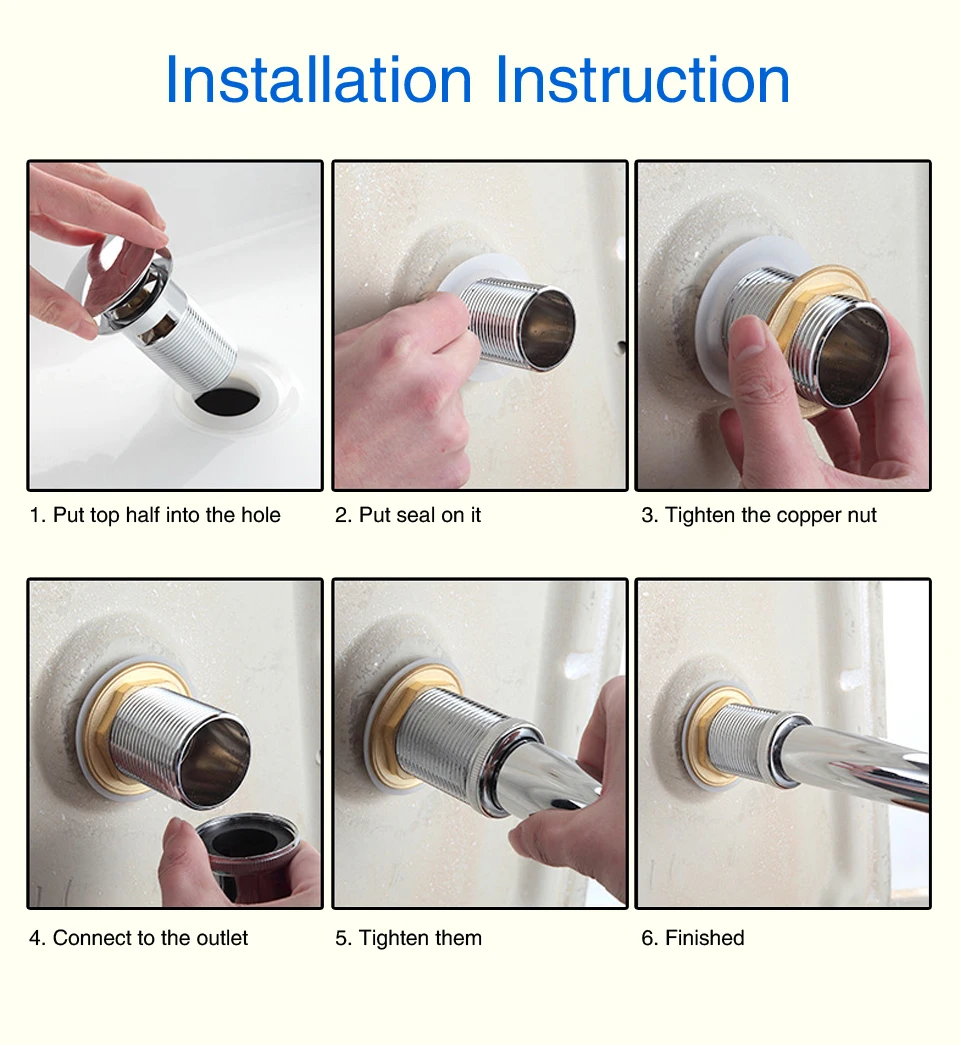 Installation Instruction

1. Put top half into the hole

2. Put seal on it

3. Tighten the copper nut

4. Connect to the outlet

5. Tighten them

6. Finished