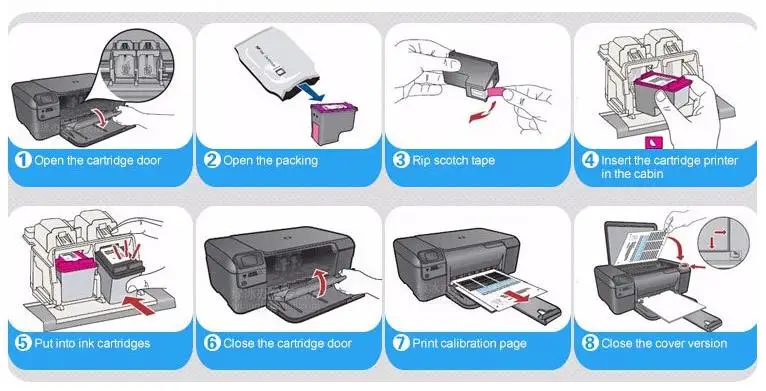 1 Open the cartridge door

2 Open the packing

3 Rip scotch tape

4 Insert the cartridge printer in the cabin

5 Put into ink cartridges

6 Close the cartridge door

7 Print calibration page

8 Close the cover version