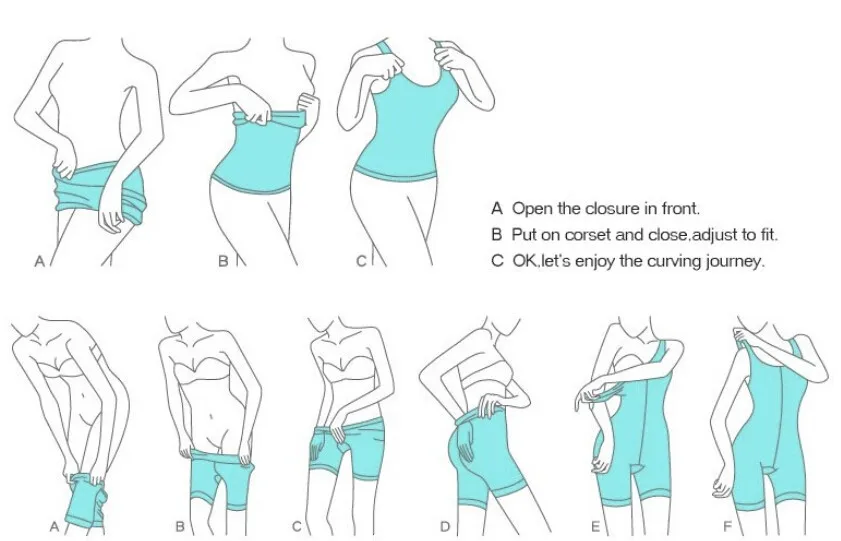 A

B

C

A Open the closure in front.

B Put on corset and close,adjust to fit.

C OK,let's enjoy the curving journey.

A

B

C

D

E

F