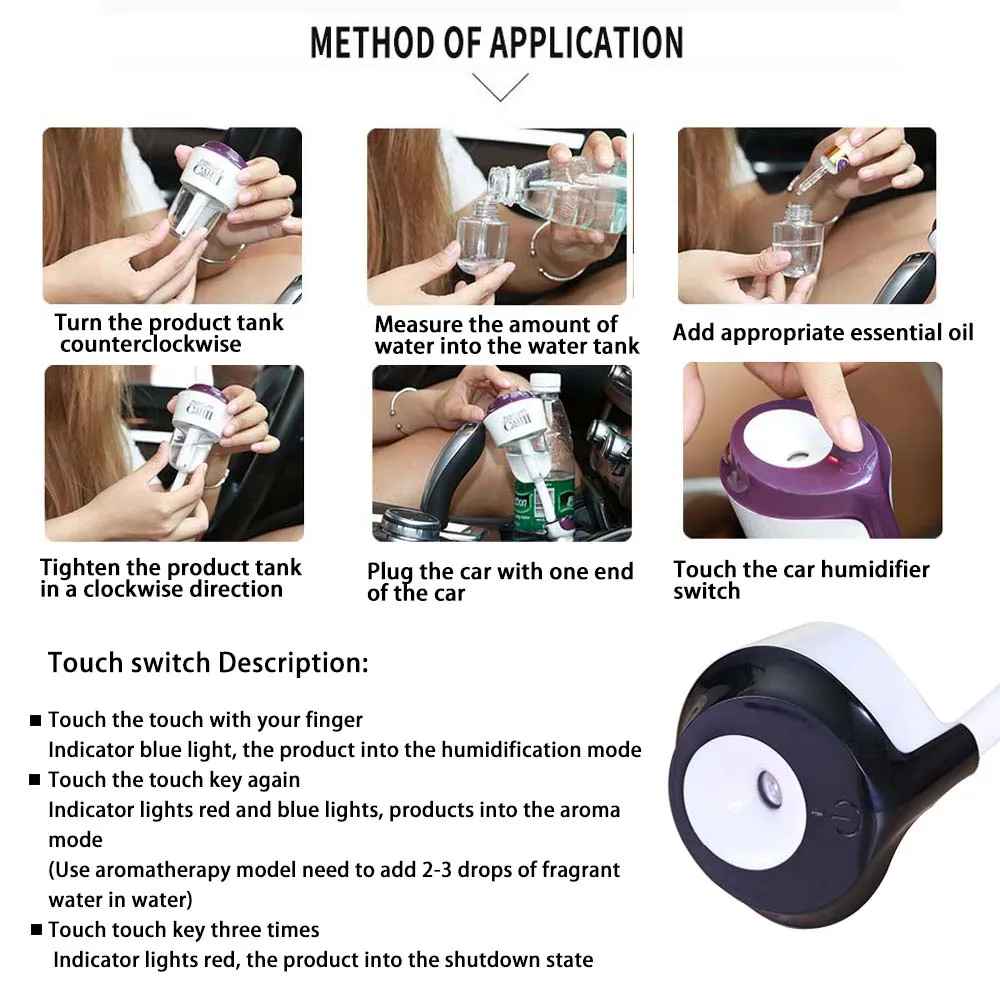 METHOD OF APPLICATION

Turn the product tank counterclockwise

Measure the amount of water into the water tank

Add appropriate essential oil

Tighten the product tank in a clockwise direction

Plug the car with one end of the car

Touch the car humidifier switch

Touch switch Description:

■ Touch the touch with your finger
Indicator blue light, the product into the humidification mode
■ Touch the touch key again
Indicator lights red and blue lights, products into the aroma mode
(Use aromatherapy model need to add 2-3 drops of fragrant water in water)
■ Touch touch key three times
Indicator lights red, the product into the shutdown state