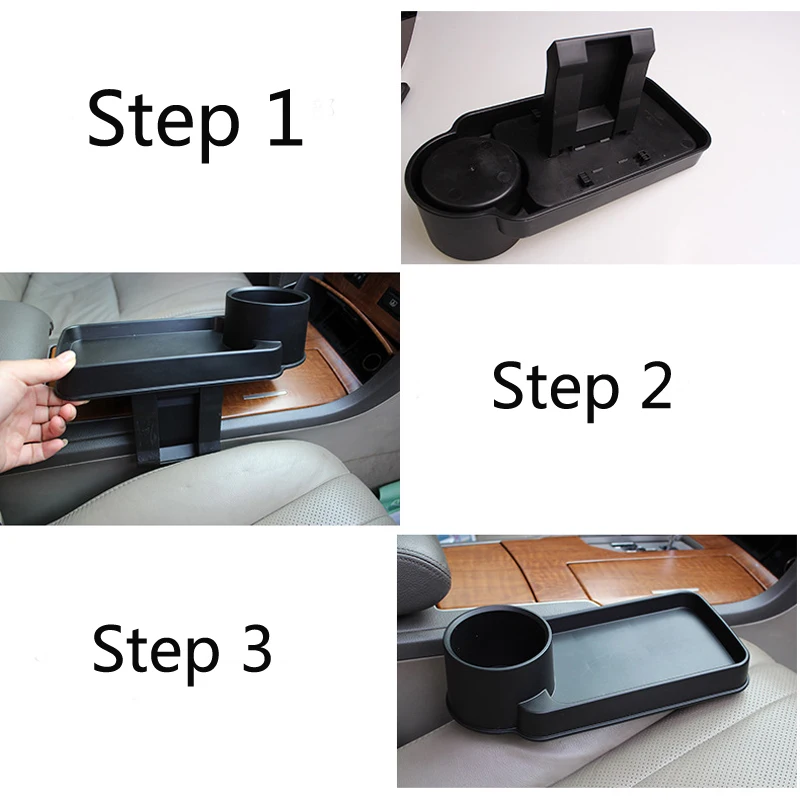 Step 1

Step 2

Step 3