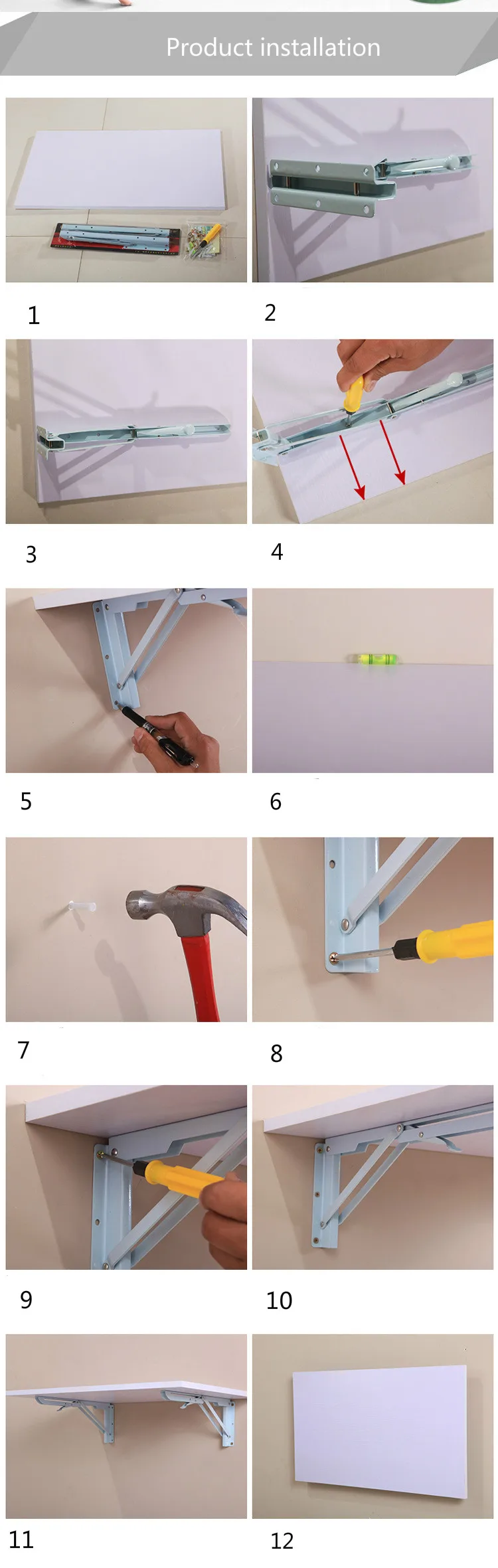 Product installation

1

2

3

4

5

6

7

8

9

10

11

12