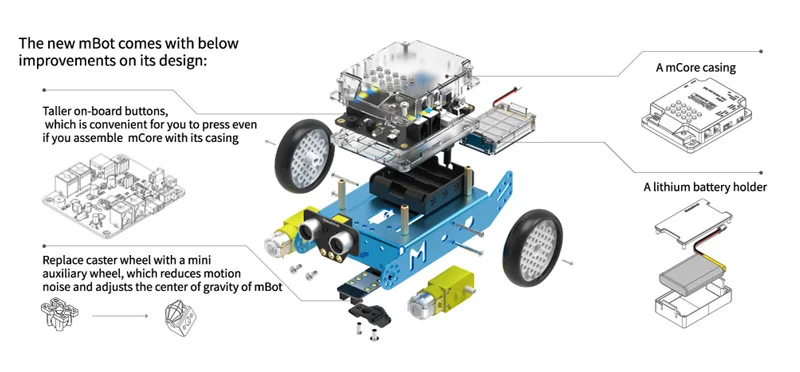 The new mBot comes with below improvements on its design:

Taller on-board buttons, which is convenient for you to press even if you assemble mCore with its casing

Replace caster wheel with a mini auxiliary wheel, which reduces motion noise and adjusts the center of gravity of mBot

A mCore casing

A lithium battery holder