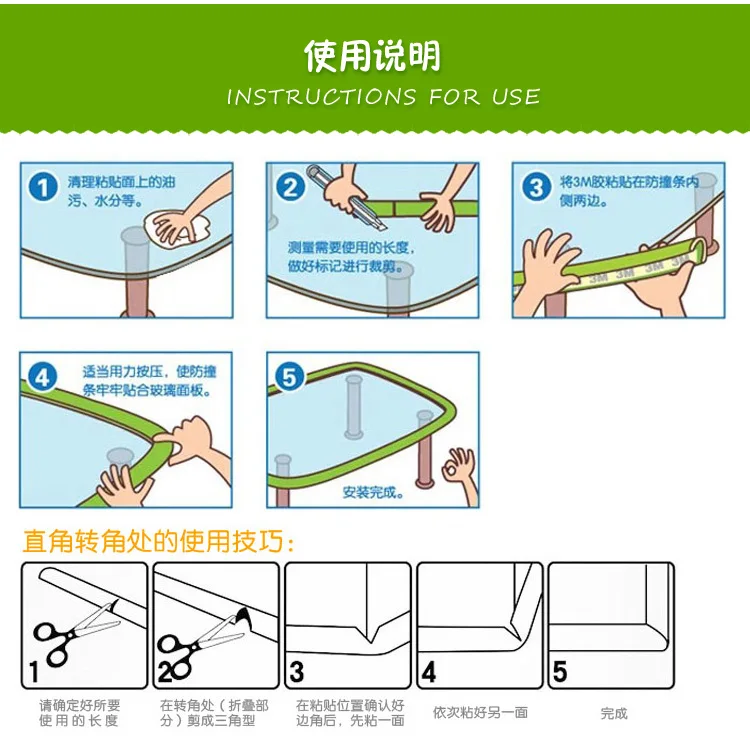 使用说明
INSTRUCTIONS FOR USE

1 清理粘贴面上的油污、水分等。

2 测量需要使用的长度，做好标记进行裁剪。

3 将3M胶粘贴在防撞条内侧两边。

3M 3M 3M 3M

4 适当用力按压，使防撞条牢牢贴合玻璃面板。

5 安装完成。

直角转角处的使用技巧：

1 请确定好所要使用的长度

2 在转角处（折叠部分）剪成三角型

3 在粘贴位置确认好边角后，先粘一面

4 依次粘好另一面

5 完成