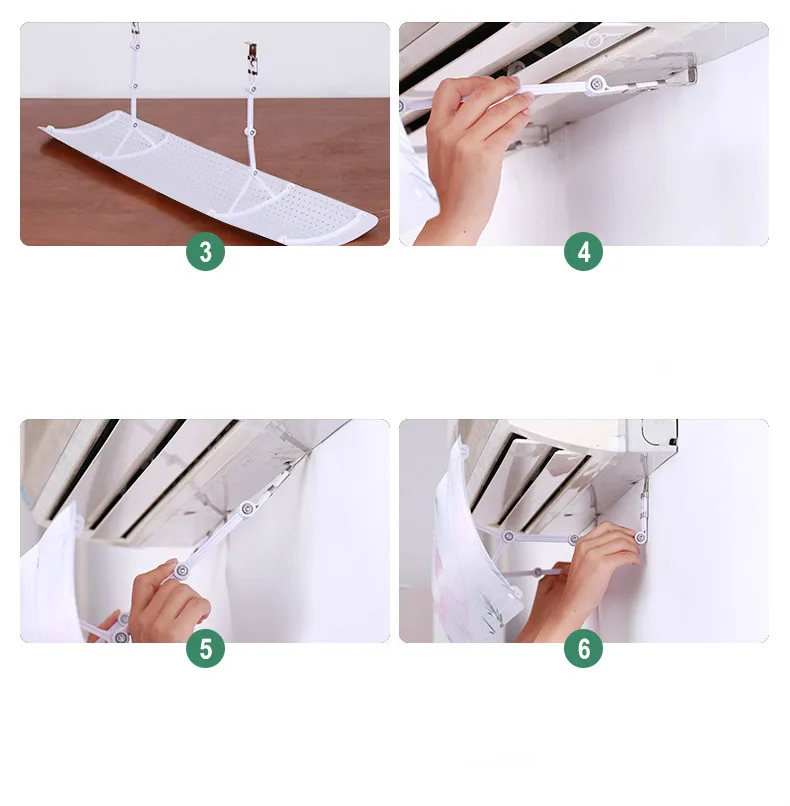 3

4

5

6