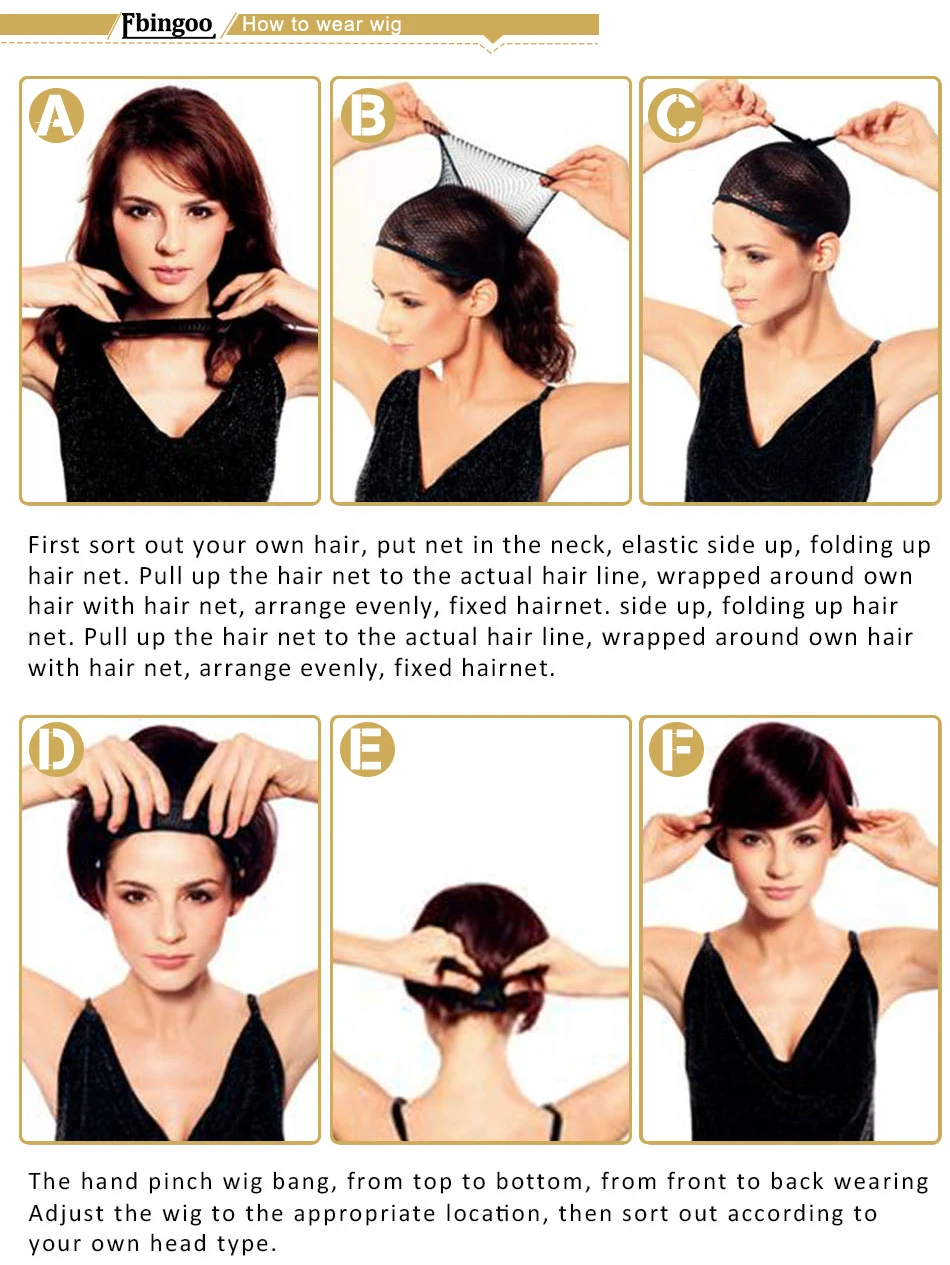 Fbingoo How to wear wig

A

B

C

First sort out your own hair, put net in the neck, elastic side up, folding up hair net. Pull up the hair net to the actual hair line, wrapped around own hair with hair net, arrange evenly, fixed hairnet. side up, folding up hair net. Pull up the hair net to the actual hair line, wrapped around own hair with hair net, arrange evenly, fixed hairnet.

D

E

F

The hand pinch wig bang, from top to bottom, from front to back wearing Adjust the wig to the appropriate location, then sort out according to your own head type.