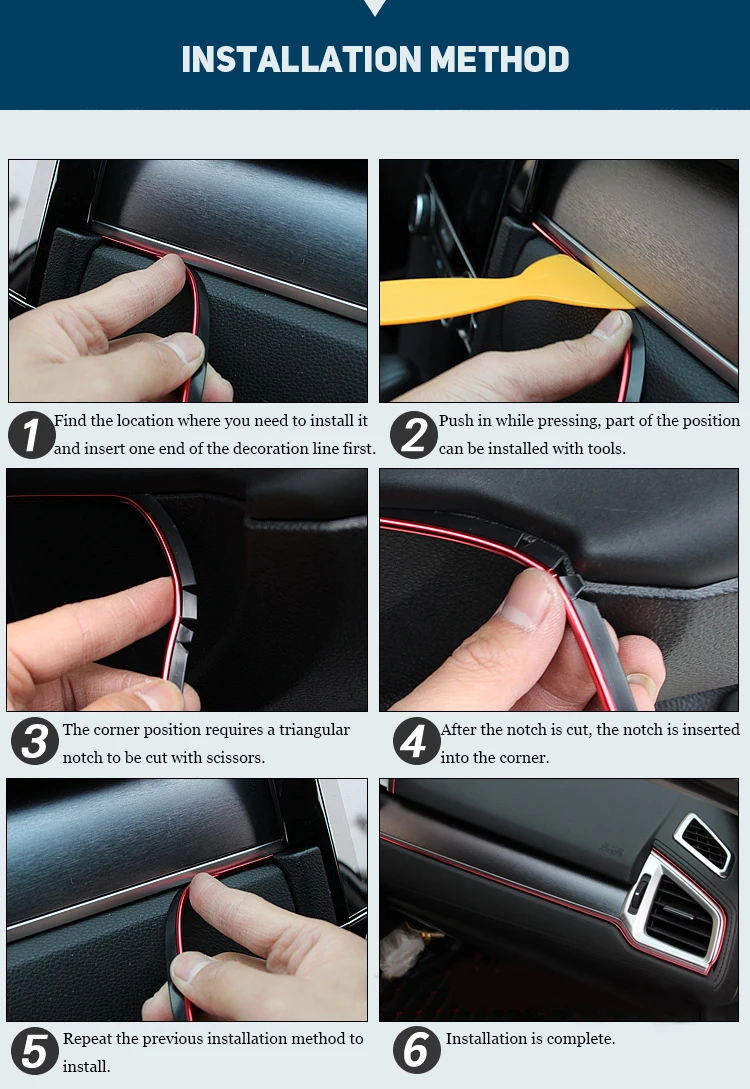 INSTALLATION METHOD

1 Find the location where you need to install it and insert one end of the decoration line first.

2 Push in while pressing, part of the position can be installed with tools.

3 The corner position requires a triangular notch to be cut with scissors.

4 After the notch is cut, the notch is inserted into the corner.

5 Repeat the previous installation method to install.

6 Installation is complete.