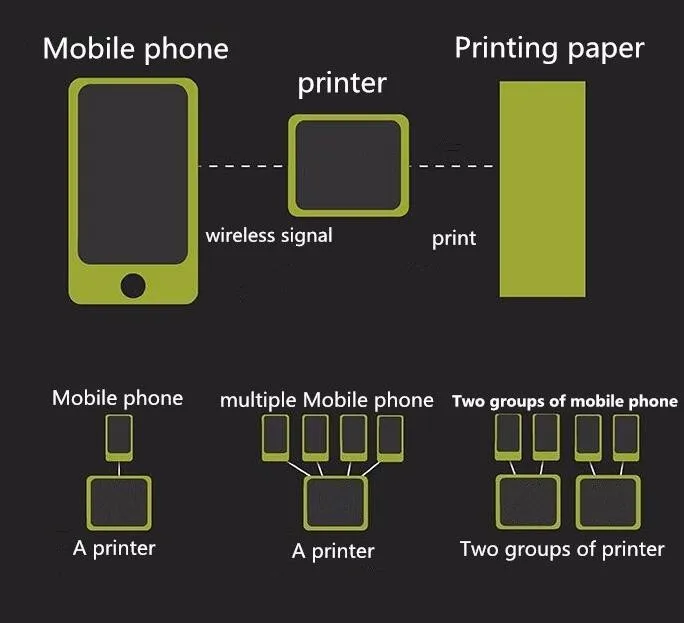 Mobile phone

printer

Printing paper

wireless signal

print

Mobile phone

A printer

multiple Mobile phone

A printer

Two groups of mobile phone

Two groups of printer