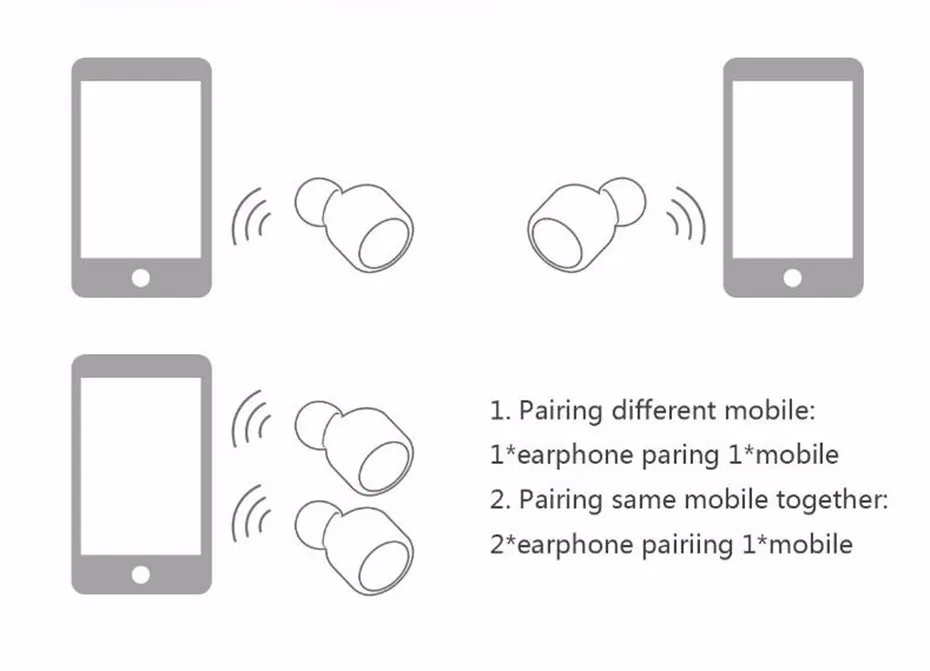 1. Pairing different mobile:
1*earphone paring 1*mobile
2. Pairing same mobile together:
2*earphone pairiing 1*mobile