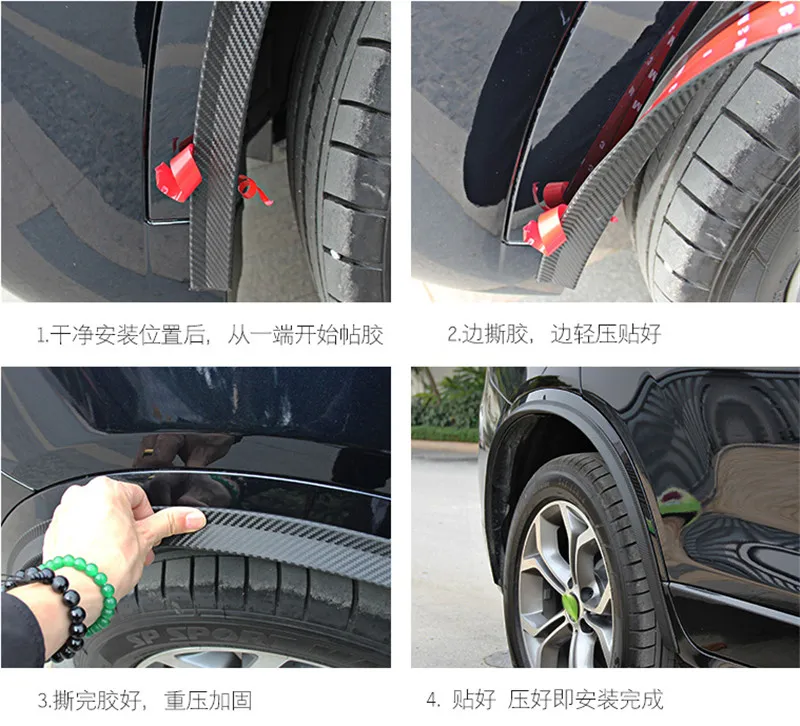 1.干净安装位置后，从一端开始帖胶

2.边撕胶，边轻压贴好

SP SPORT

3.撕完胶好，重压加固

4. 贴好 压好即安装完成