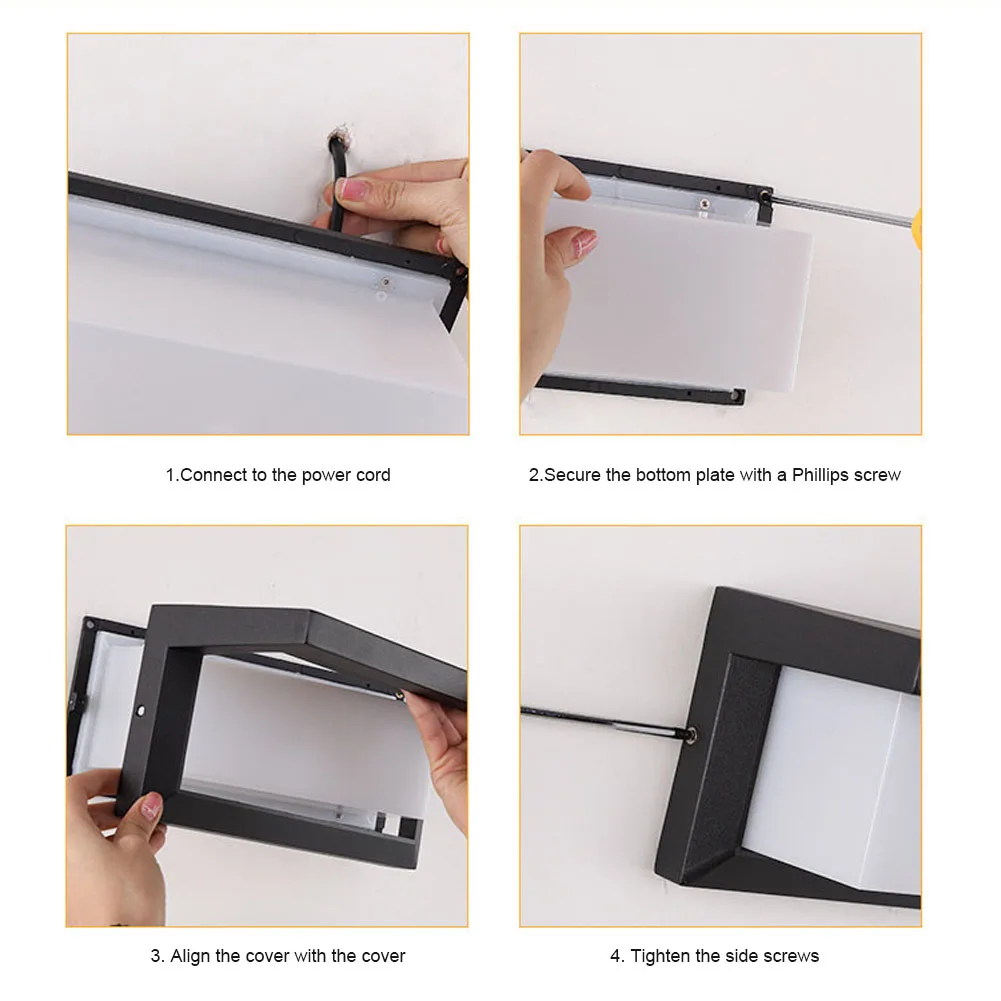 1.Connect to the power cord

2.Secure the bottom plate with a Phillips screw

3. Align the cover with the cover

4. Tighten the side screws