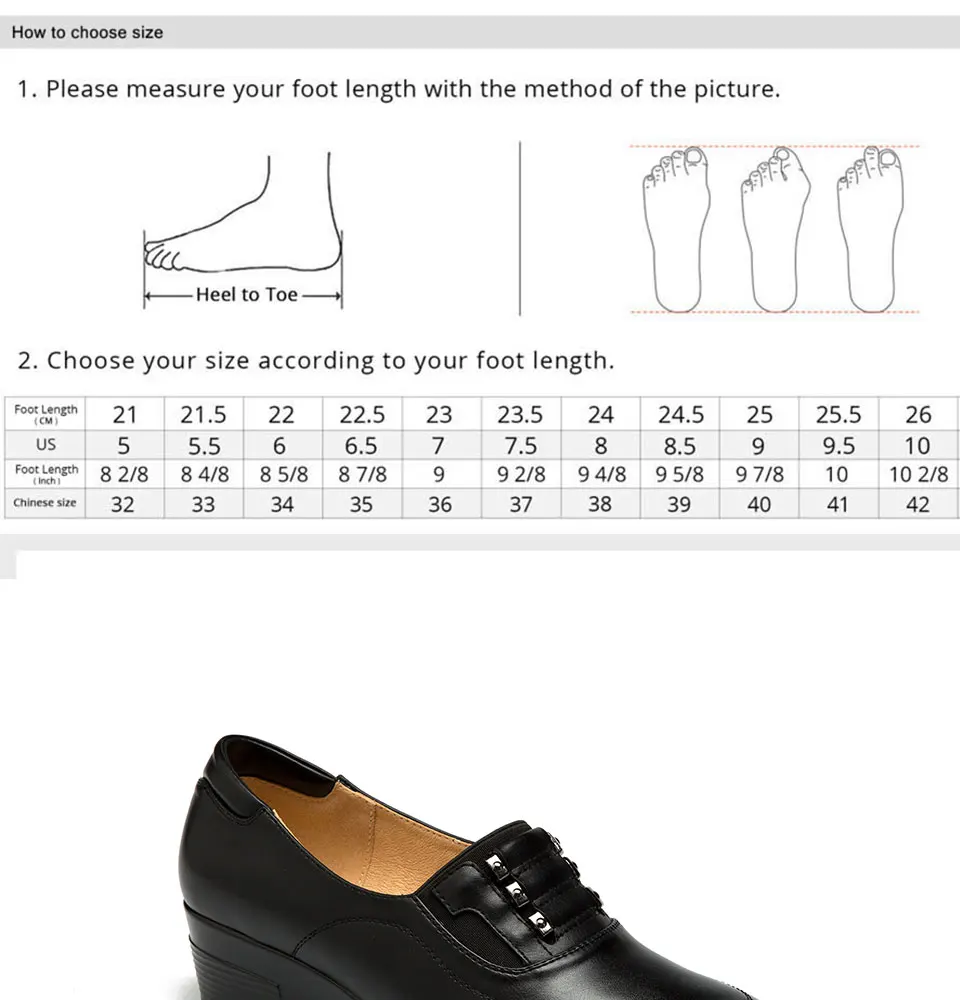 How to choose size

1. Please measure your foot length with the method of the picture.

Heel to Toe

2. Choose your size according to your foot length.

| Foot Length (CM) | 21 | 21.5 | 22 | 22.5 | 23 | 23.5 | 24 | 24.5 | 25 | 25.5 | 26 |
|---|---|---|---|---|---|---|---|---|---|---|---|
| US | 5 | 5.5 | 6 | 6.5 | 7 | 7.5 | 8 | 8.5 | 9 | 9.5 | 10 |
| Foot Length (Inch) | 8 2/8 | 8 4/8 | 8 5/8 | 8 7/8 | 9 | 9 2/8 | 9 4/8 | 9 5/8 | 9 7/8 | 10 | 10 2/8 |
| Chinese size | 32 | 33 | 34 | 35 | 36 | 37 | 38 | 39 | 40 | 41 | 42 |