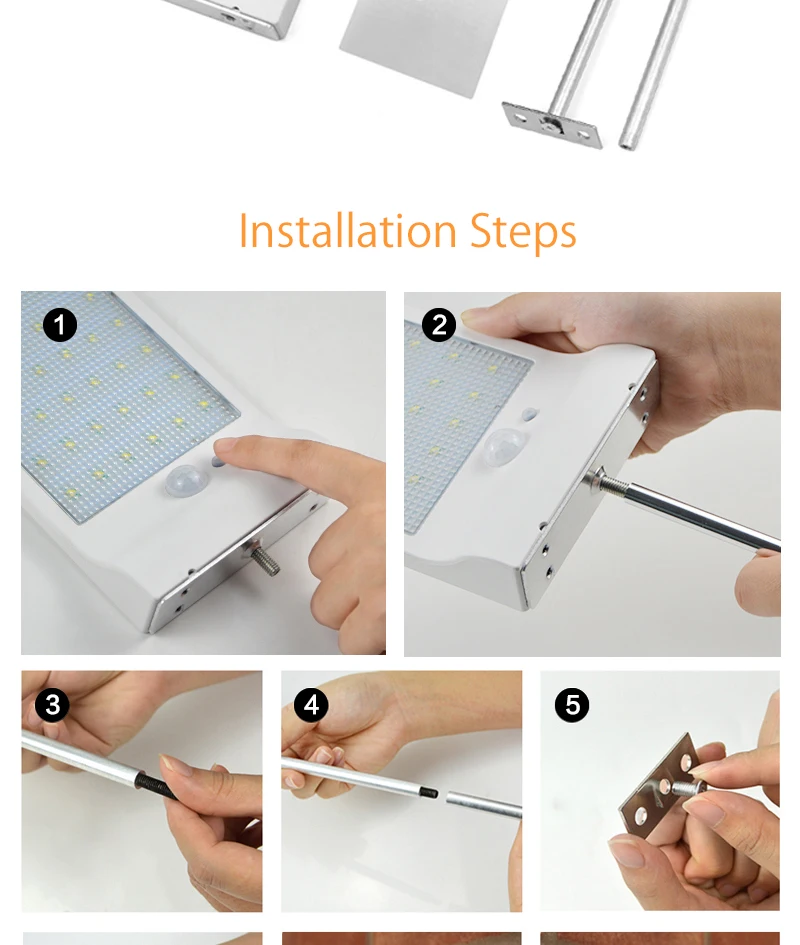 Installation Steps

1

2

3

4

5