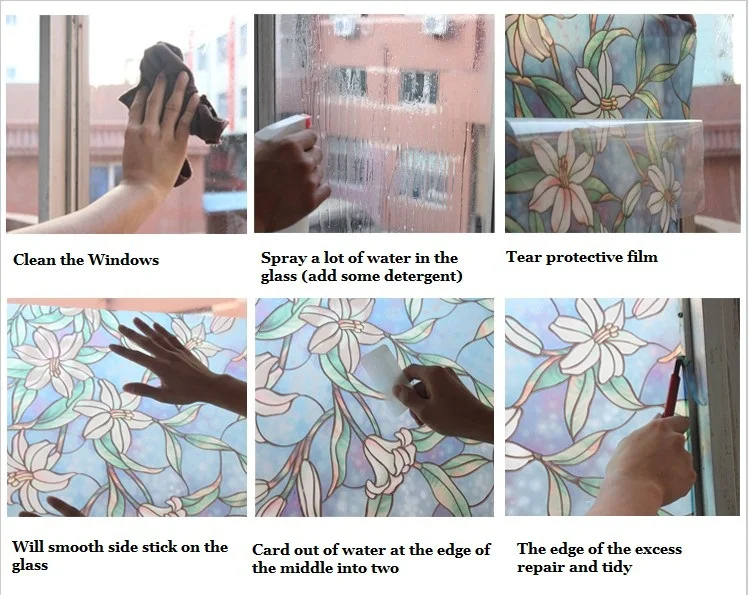 Clean the Windows

Spray a lot of water in the glass (add some detergent)

Tear protective film

Will smooth side stick on the glass

Card out of water at the edge of the middle into two

The edge of the excess repair and tidy