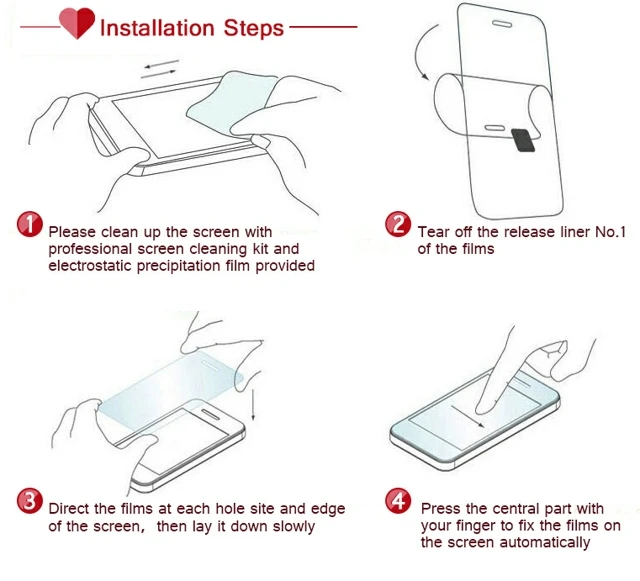 Installation Steps

1 Please clean up the screen with professional screen cleaning kit and electrostatic precipitation film provided

2 Tear off the release liner No.1 of the films

3 Direct the films at each hole site and edge of the screen,  then lay it down slowly

4 Press the central part with your finger to fix the films on the screen automatically