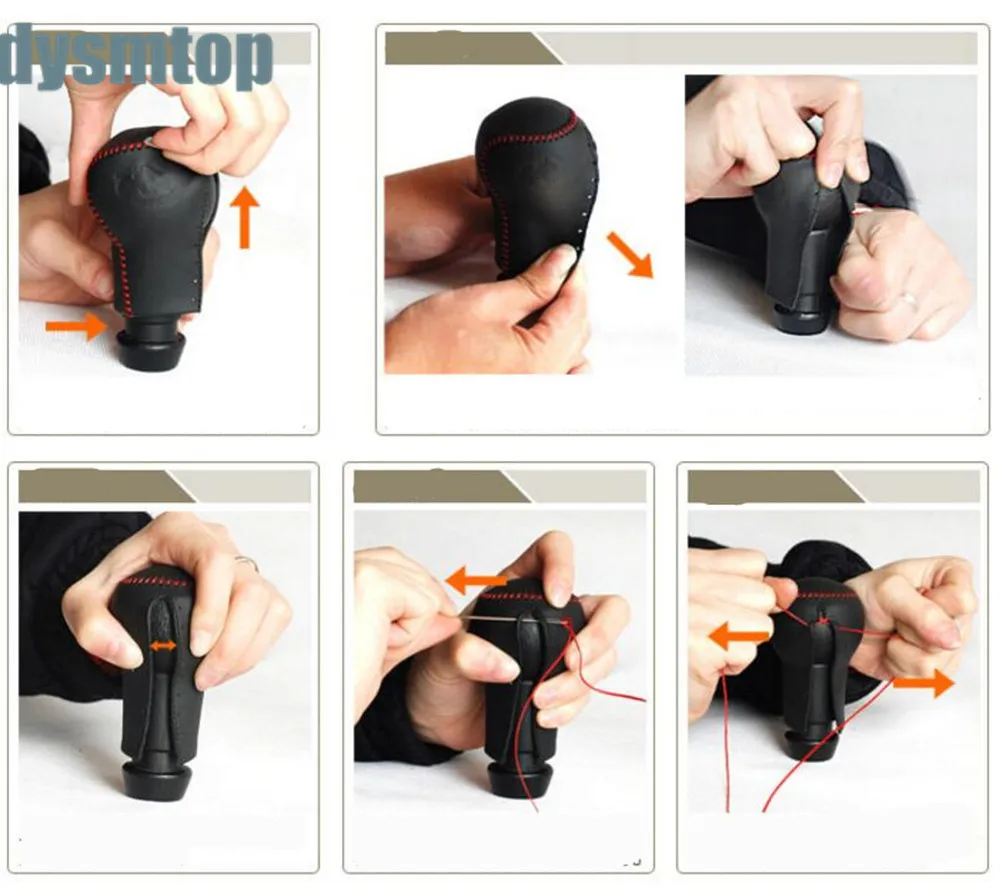 dysmtop