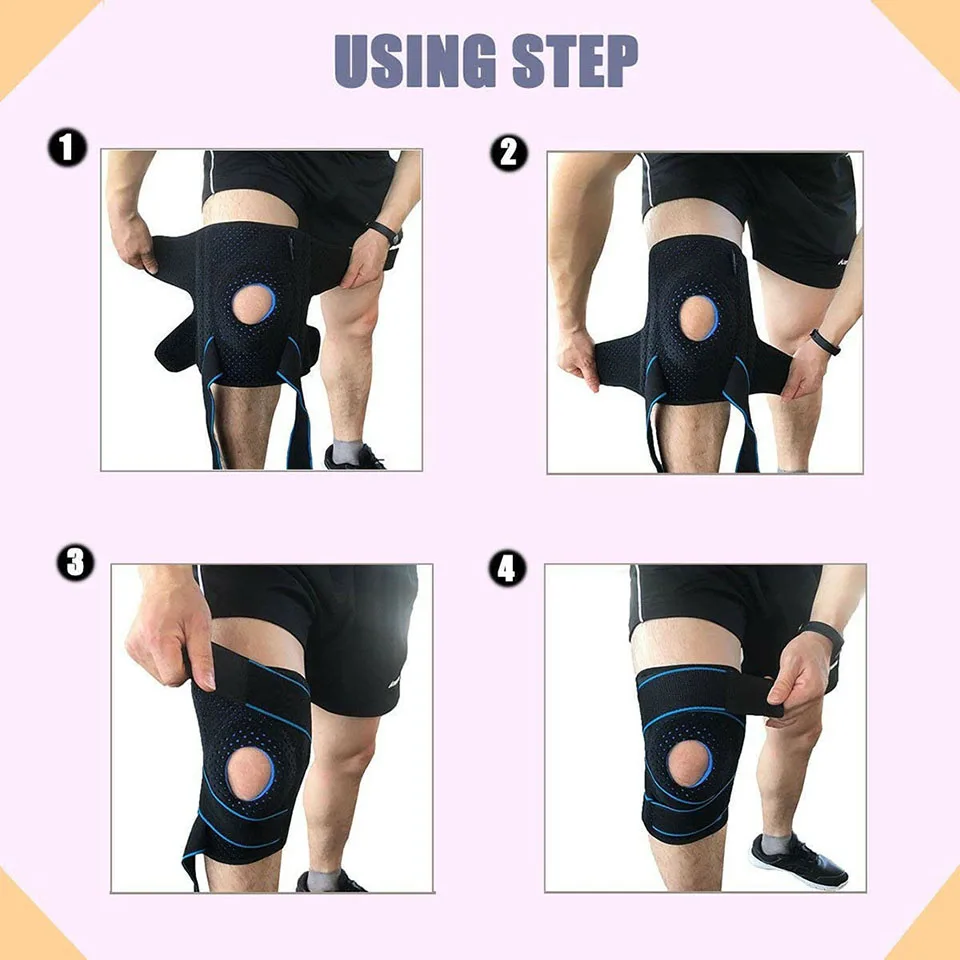 USING STEP

1

2

3

4