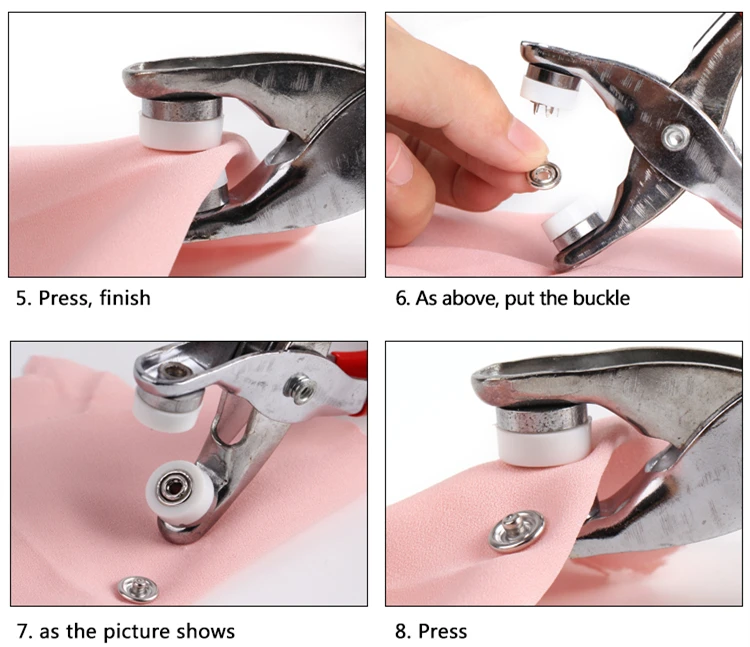 5. Press, finish

6. As above, put the buckle

7. as the picture shows

8. Press