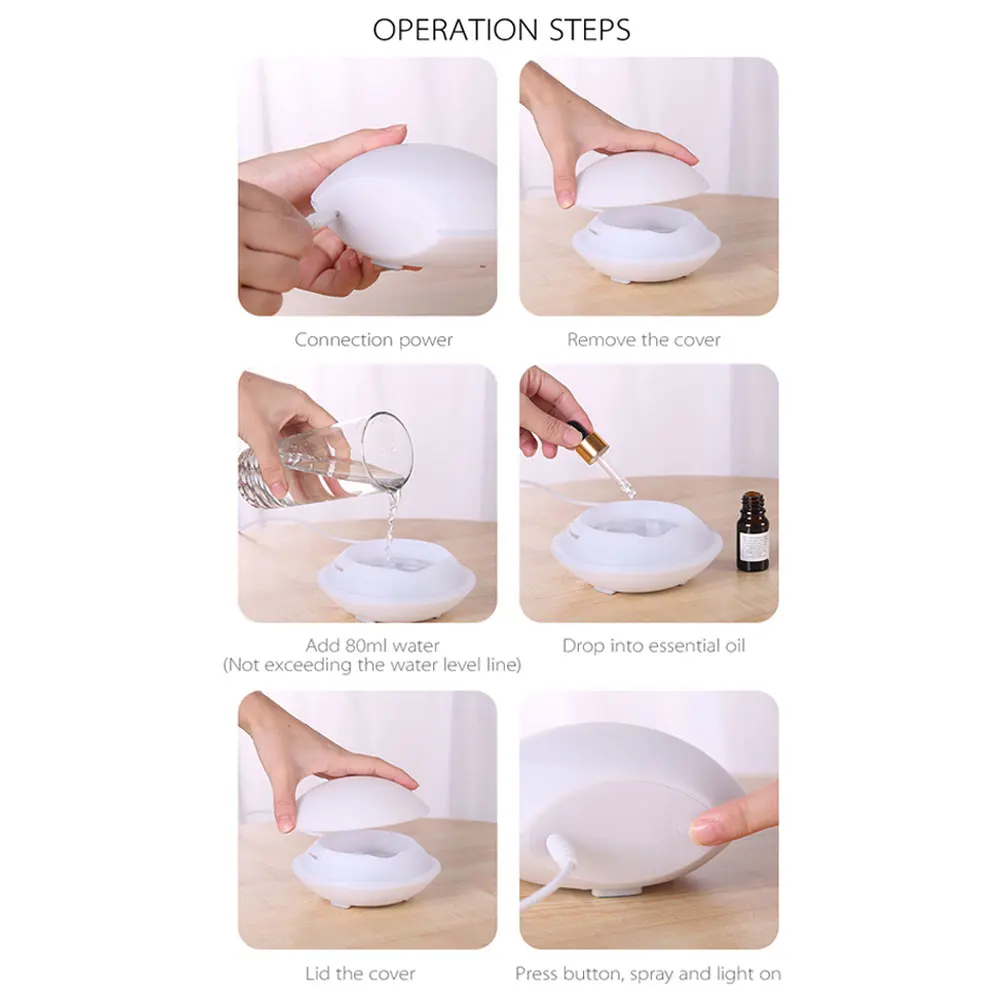 OPERATION STEPS

Connection power

Remove the cover

Add 80ml water
(Not exceeding the water level line)

Drop into essential oil

Lid the cover

Press button, spray and light on