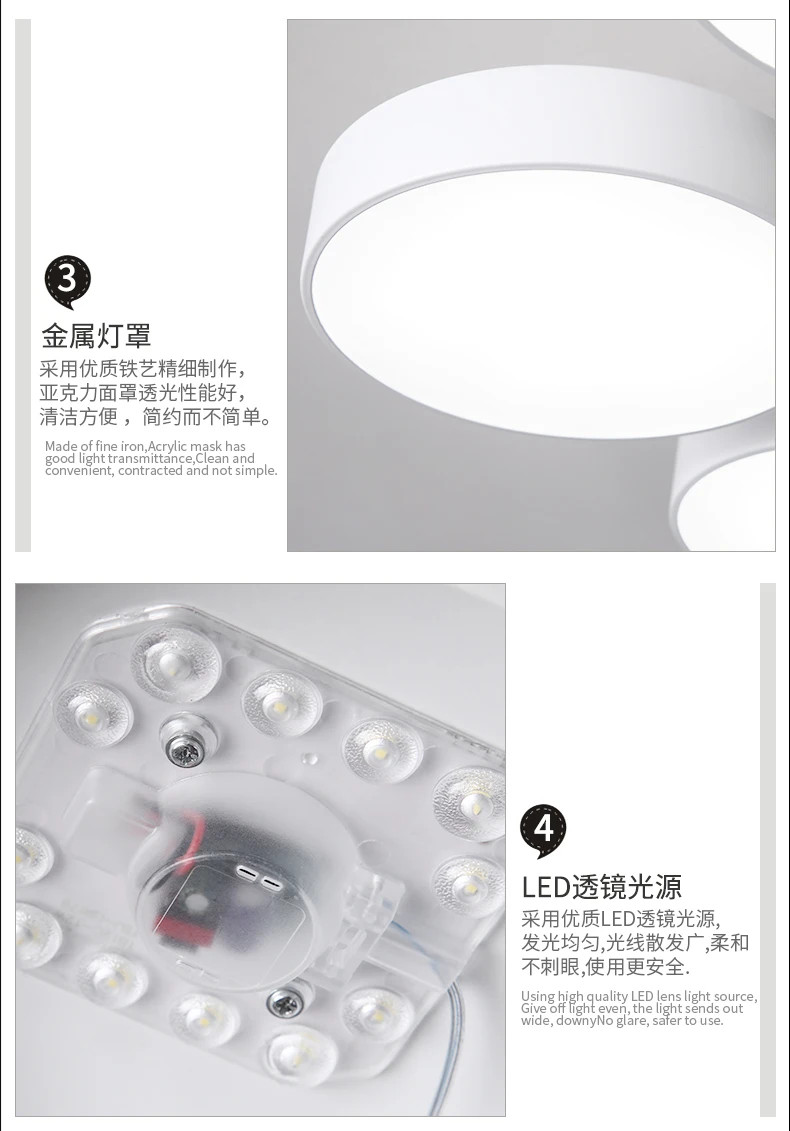 3

金属灯罩

采用优质铁艺精细制作，亚克力面罩透光性能好，清洁方便，简约而不简单。

Made of fine iron,Acrylic mask has good light transmittance,Clean and convenient, contracted and not simple.

4

LED透镜光源

采用优质LED透镜光源,发光均匀,光线散发广,柔和不刺眼,使用更安全.

Using high quality LED lens light source, Give off light even, the light sends out wide, downyNo glare, safer to use.