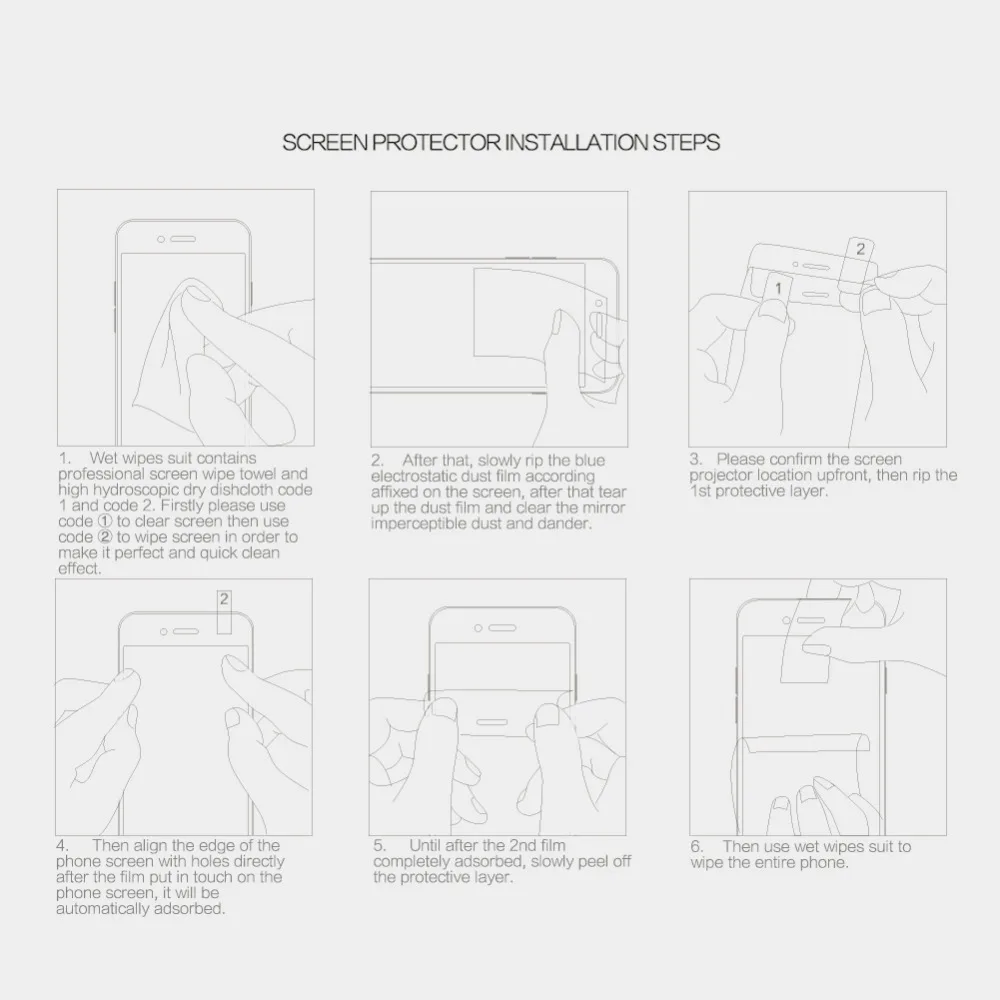 SCREEN PROTECTOR INSTALLATION STEPS

1. Wet wipes suit contains professional screen wipe towel and high hydroscopic dry dishcloth code 1 and code 2. Firstly please use code ① to clear screen then use code ② to wipe screen in order to make it perfect and quick clean effect.

2. After that, slowly rip the blue electrostatic dust film according affixed on the screen, after that tear up the dust film and clear the mirror imperceptible dust and dander.

2

1

3. Please confirm the screen projector location upfront, then rip the 1st protective layer.

2

4. Then align the edge of the phone screen with holes directly after the film put in touch on the phone screen, it will be automatically adsorbed.

5. Until after the 2nd film completely adsorbed, slowly peel off the protective layer.

6. Then use wet wipes suit to wipe the entire phone.