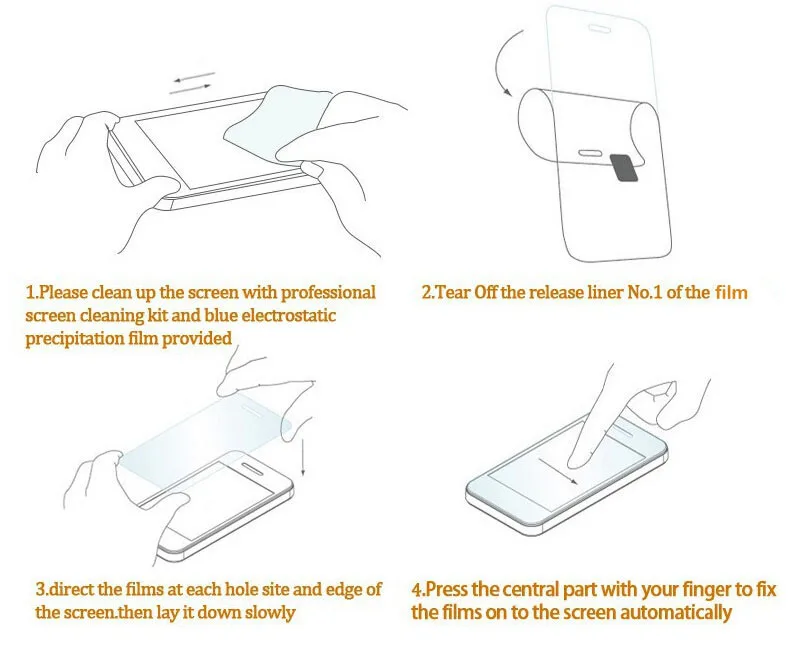 1.Please clean up the screen with professional screen cleaning kit and blue electrostatic precipitation film provided

2.Tear Off the release liner No.1 of the film

3.direct the films at each hole site and edge of the screen.then lay it down slowly

4.Press the central part with your finger to fix the films on to the screen automatically