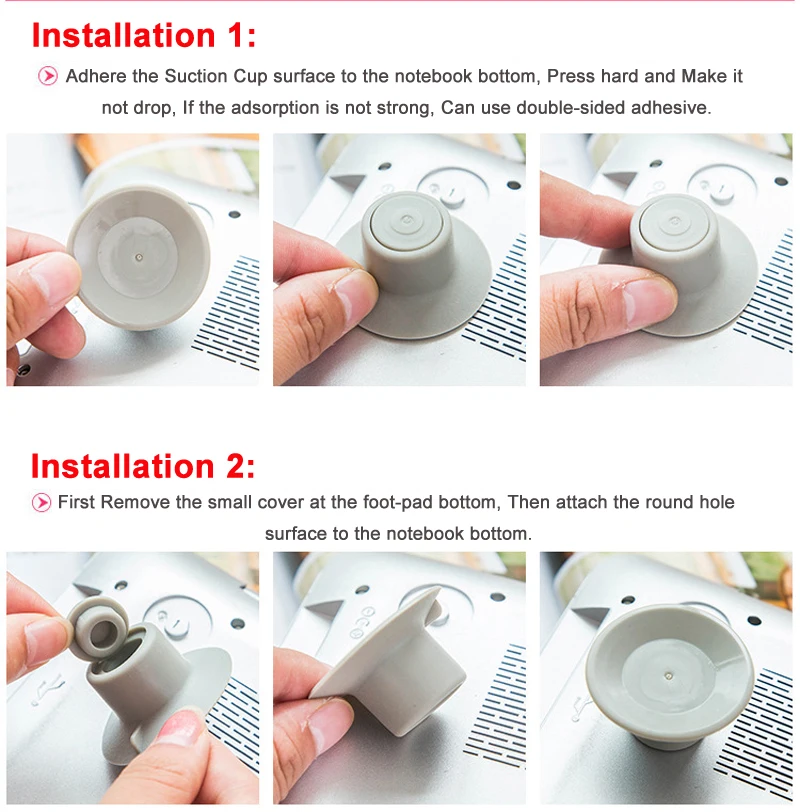 Installation 1:

Adhere the Suction Cup surface to the notebook bottom, Press hard and Make it not drop, If the adsorption is not strong, Can use double-sided adhesive.

Installation 2:

First Remove the small cover at the foot-pad bottom, Then attach the round hole surface to the notebook bottom.